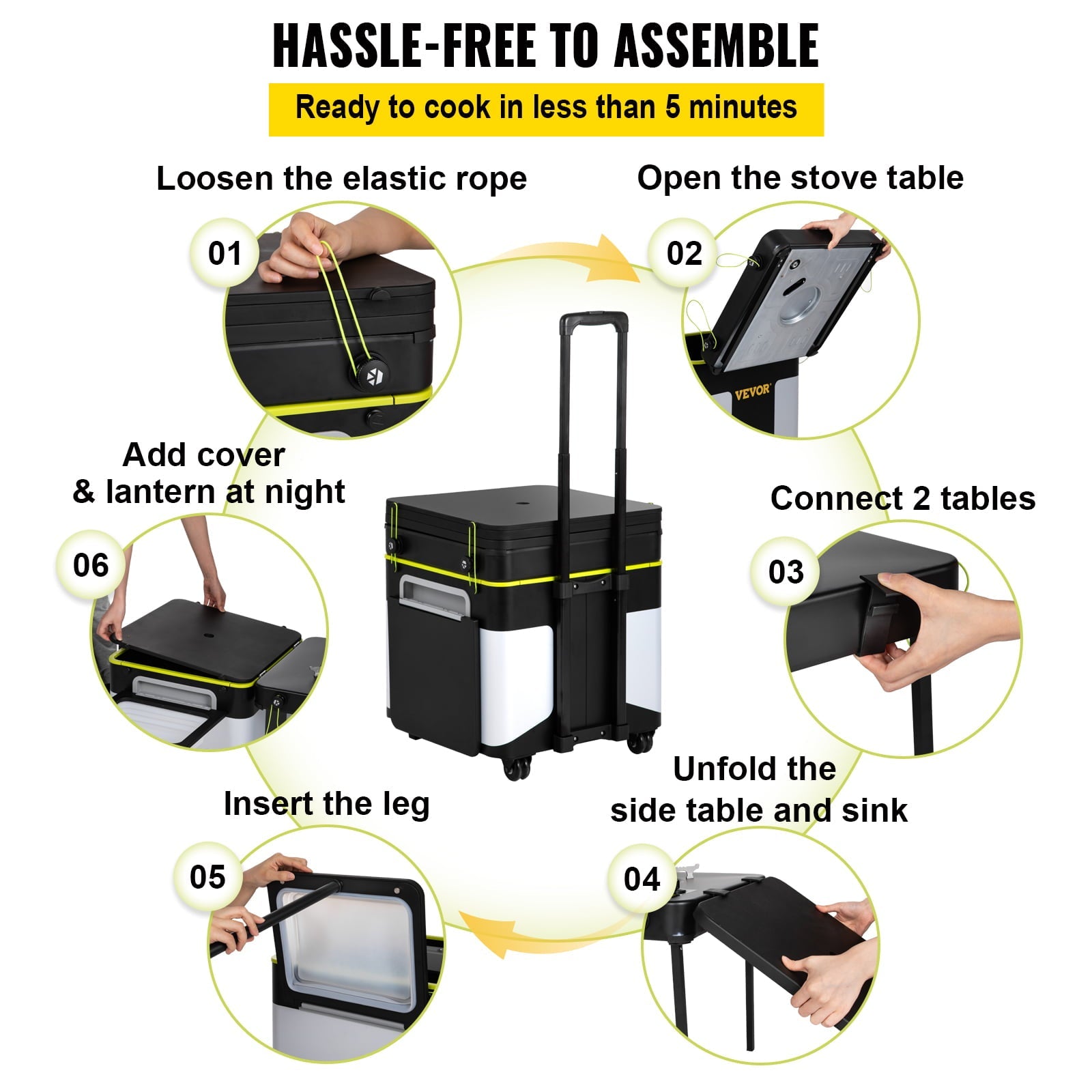 HASSLE-FREE TO ASSEMBLE

Ready to cook in less than 5 minutes

Loosen the elastic rope

01

Open the stove table

02

VEVOR

Connect 2 tables

03

Unfold the side table and sink

04

Insert the leg

05

Add cover & lantern at night

06