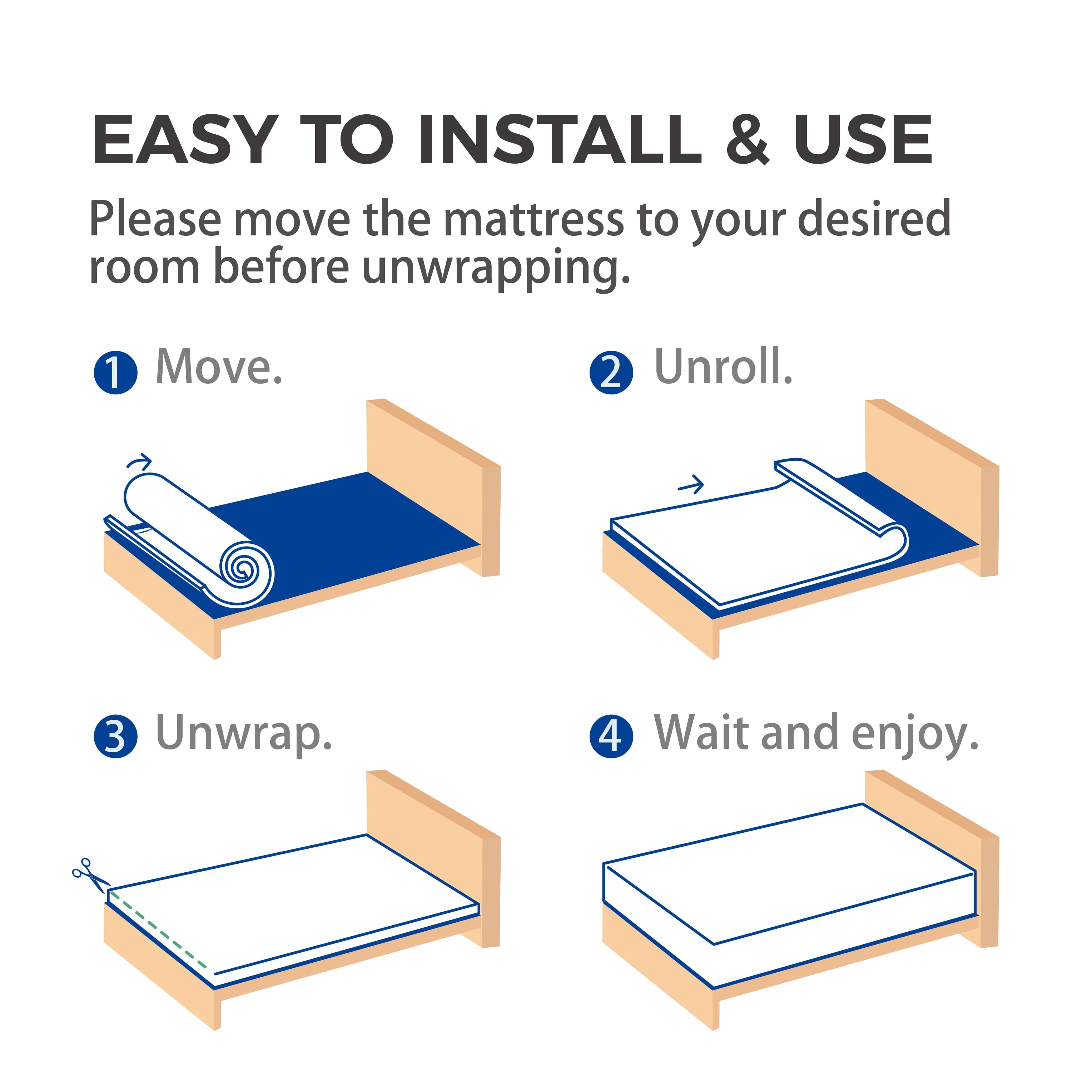 EASY TO INSTALL & USE

Please move the mattress to your desired room before unwrapping.

1 Move.

2 Unroll.

3 Unwrap.

4 Wait and enjoy.