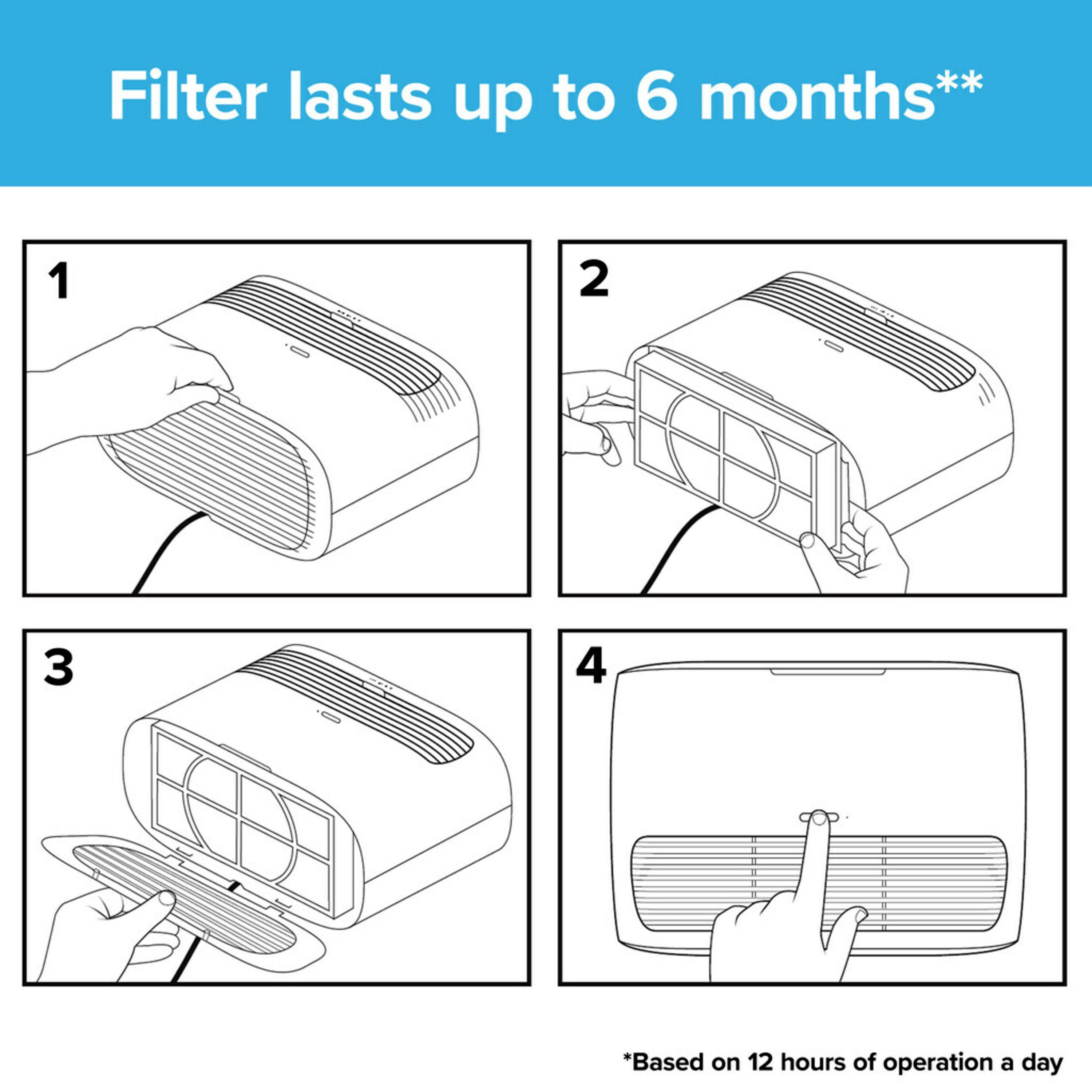 Filter lasts up to 6 months**

1

2

3

4

*Based on 12 hours of operation a day