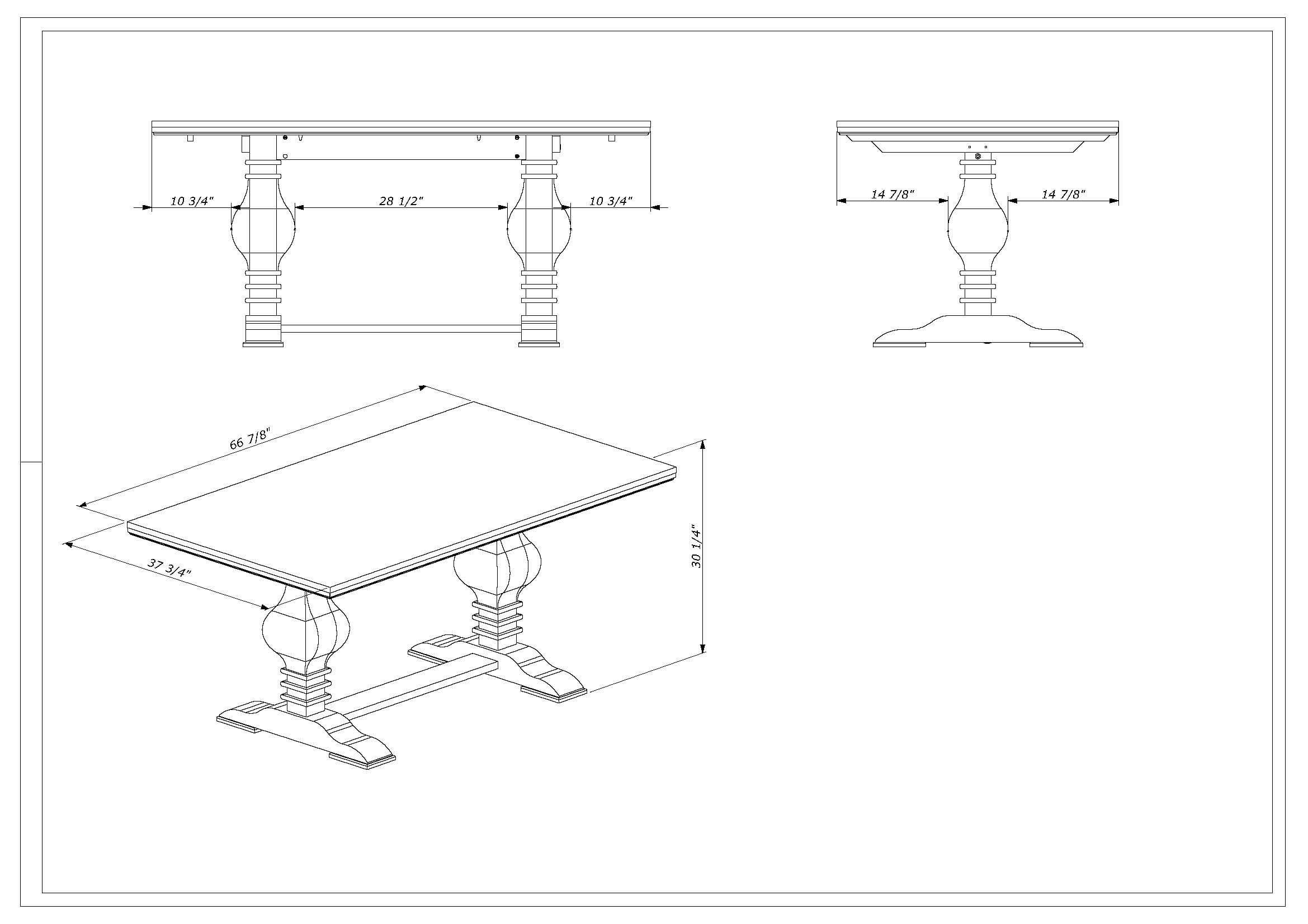 10 3/4"
28 1/2"
10 3/4"
14 7/8"
14 7/8"
66 7/8"
37 3/4"
30 1/4"