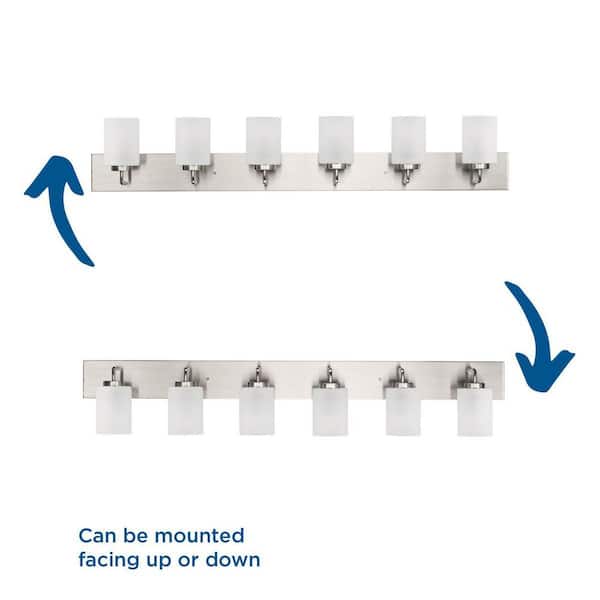 Can be mounted facing up or down