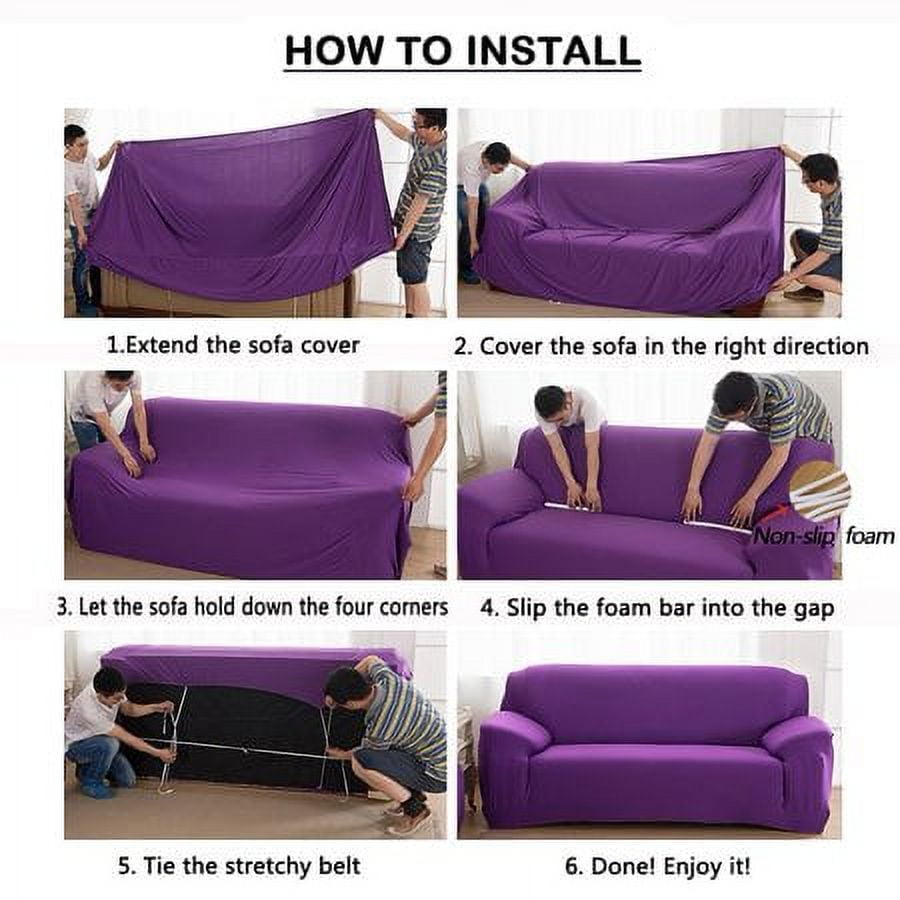 HOW TO INSTALL

1.Extend the sofa cover

2. Cover the sofa in the right direction

3. Let the sofa hold down the four corners

Non-slip foam

4. Slip the foam bar into the gap

5. Tie the stretchy belt

6. Done! Enjoy it!