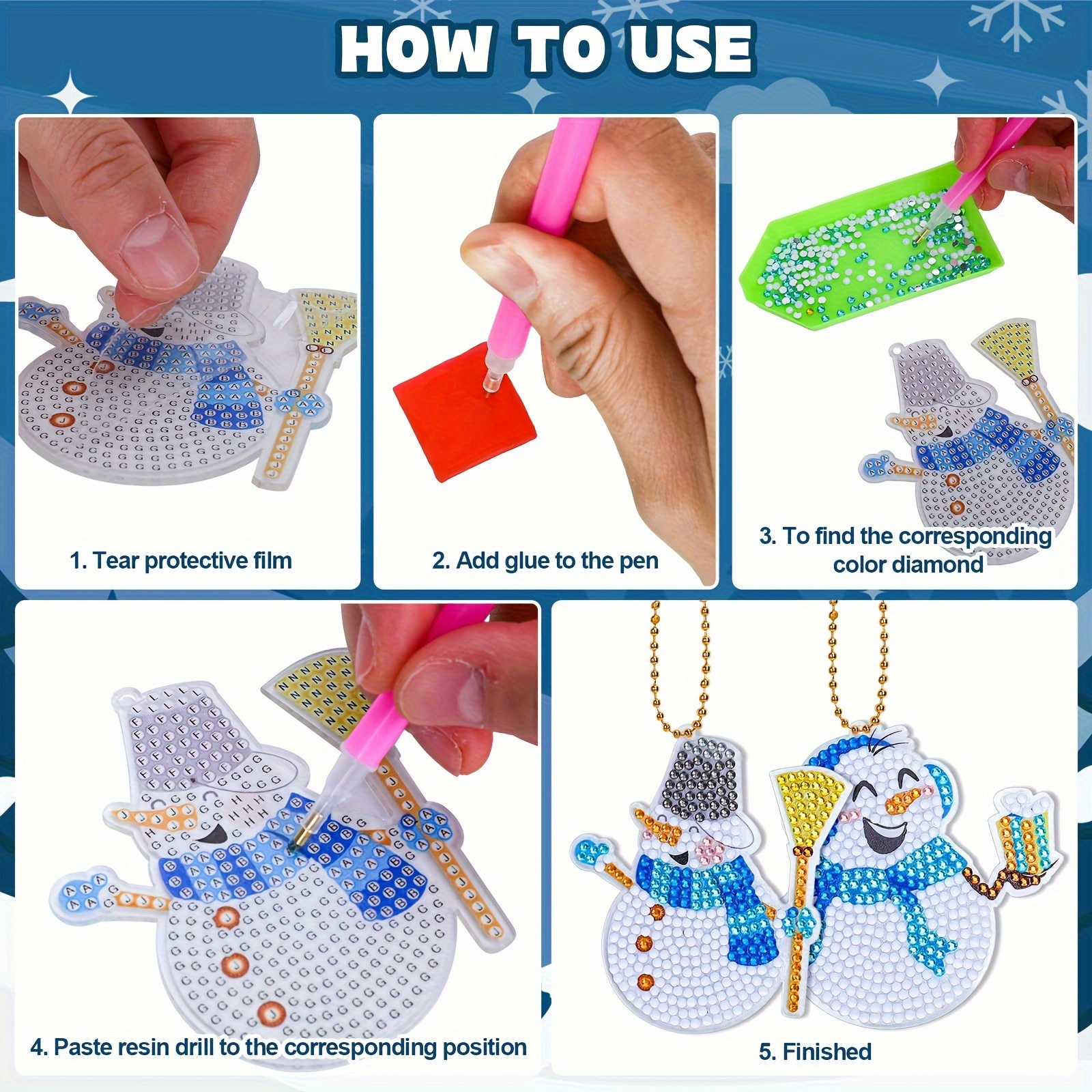 HOW TO USE

1. Tear protective film

2. Add glue to the pen

3. To find the corresponding color diamond

4. Paste resin drill to the corresponding position

5. Finished