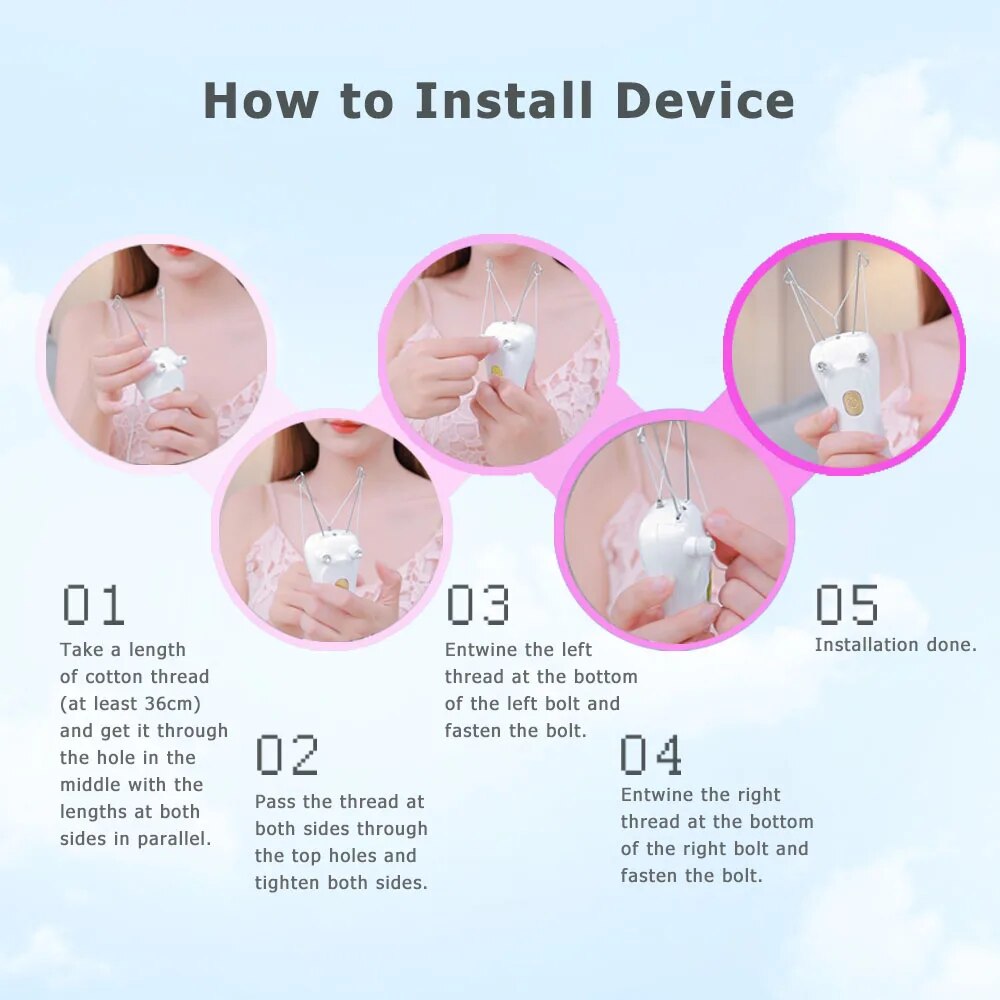 How to Install Device

01
Take a length of cotton thread (at least 36cm) and get it through the hole in the middle with the lengths at both sides in parallel.

02
Pass the thread at both sides through the top holes and tighten both sides.

03
Entwine the left thread at the bottom of the left bolt and fasten the bolt.

04
Entwine the right thread at the bottom of the right bolt and fasten the bolt.

05
Installation done.