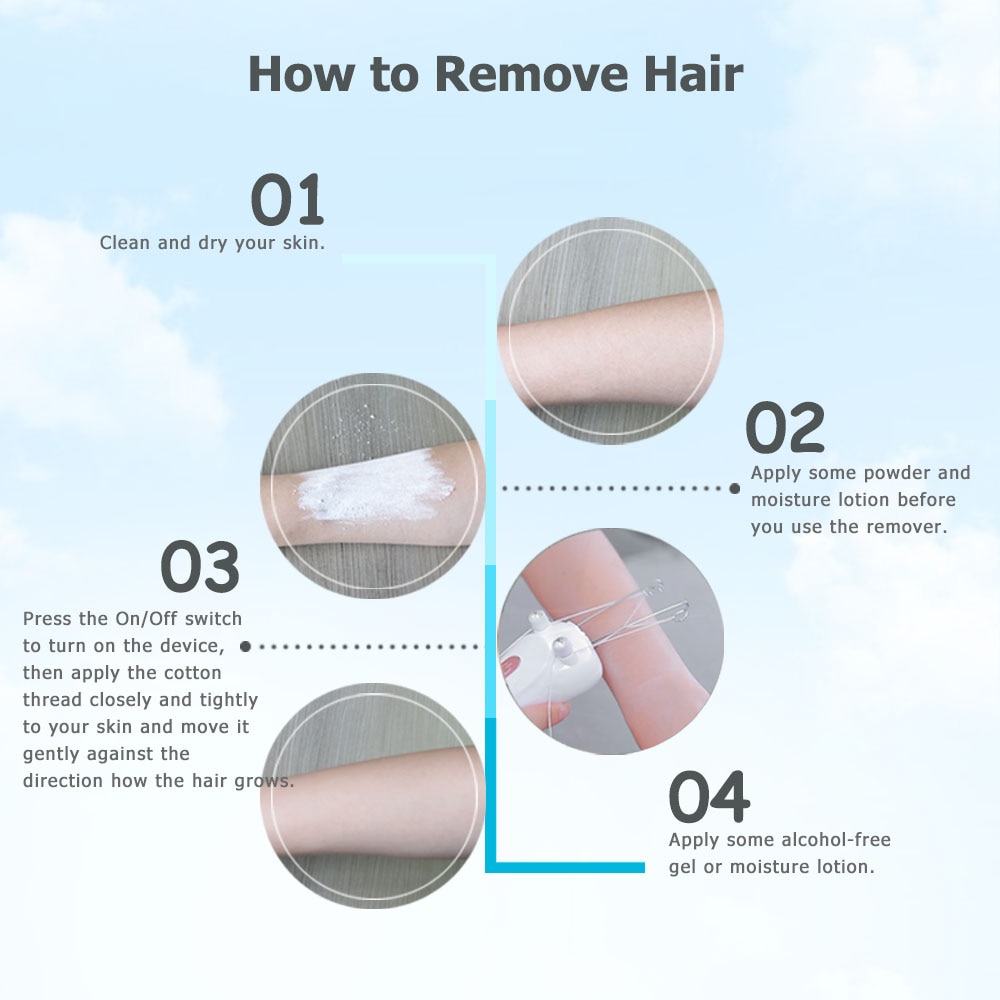 How to Remove Hair

01
Clean and dry your skin.

02
Apply some powder and moisture lotion before you use the remover.

03
Press the On/Off switch to turn on the device, then apply the cotton thread closely and tightly to your skin and move it gently against the direction how the hair grows.

04
Apply some alcohol-free gel or moisture lotion.