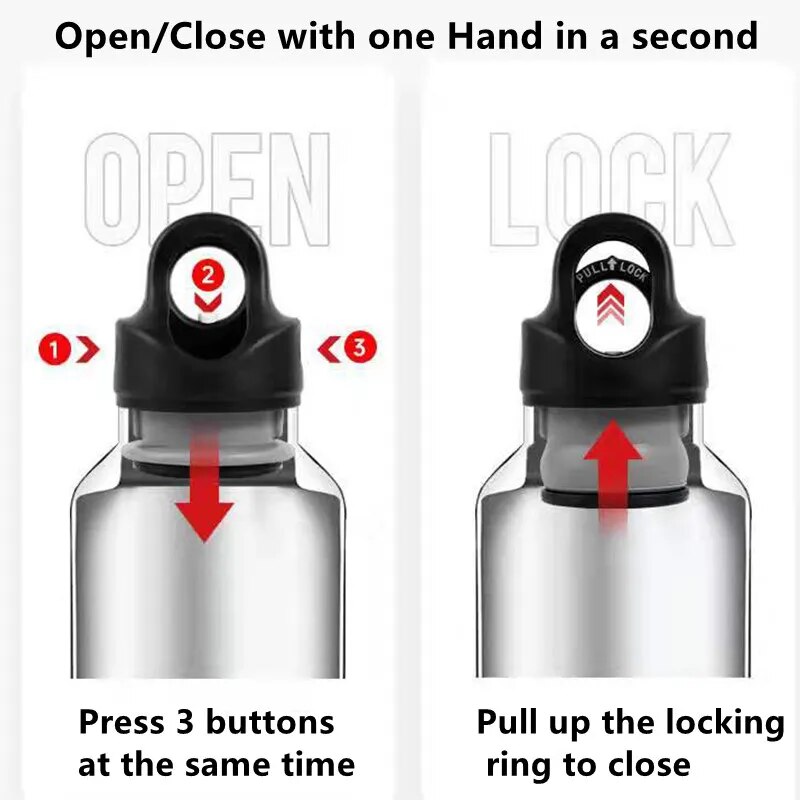 Open/Close with one Hand in a second

OPEN

2

1

3

Press 3 buttons at the same time

LOCK

PULL LOCK

Pull up the locking ring to close