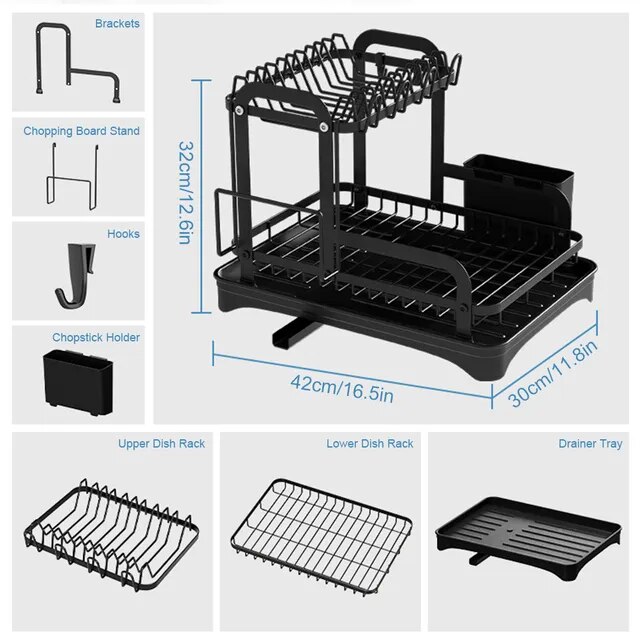 Brackets

Chopping Board Stand

Hooks

Chopstick Holder

32cm/12.6in

42cm/16.5in

30cm/11.8in

Upper Dish Rack

Lower Dish Rack

Drainer Tray