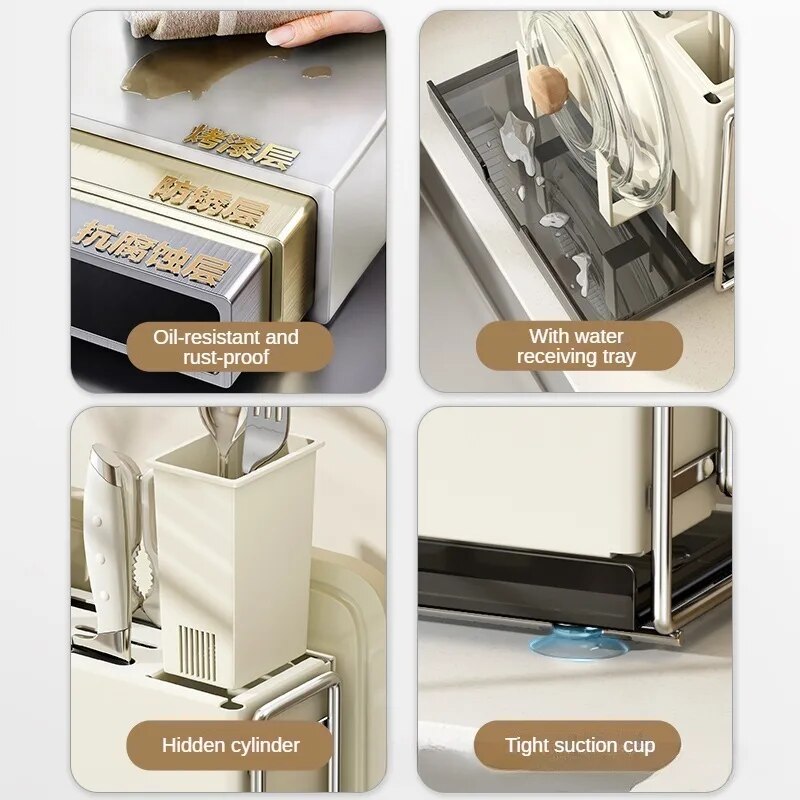 烤漆层
防锈层
抗腐蚀层

Oil-resistant and rust-proof

With water receiving tray

Hidden cylinder

Tight suction cup