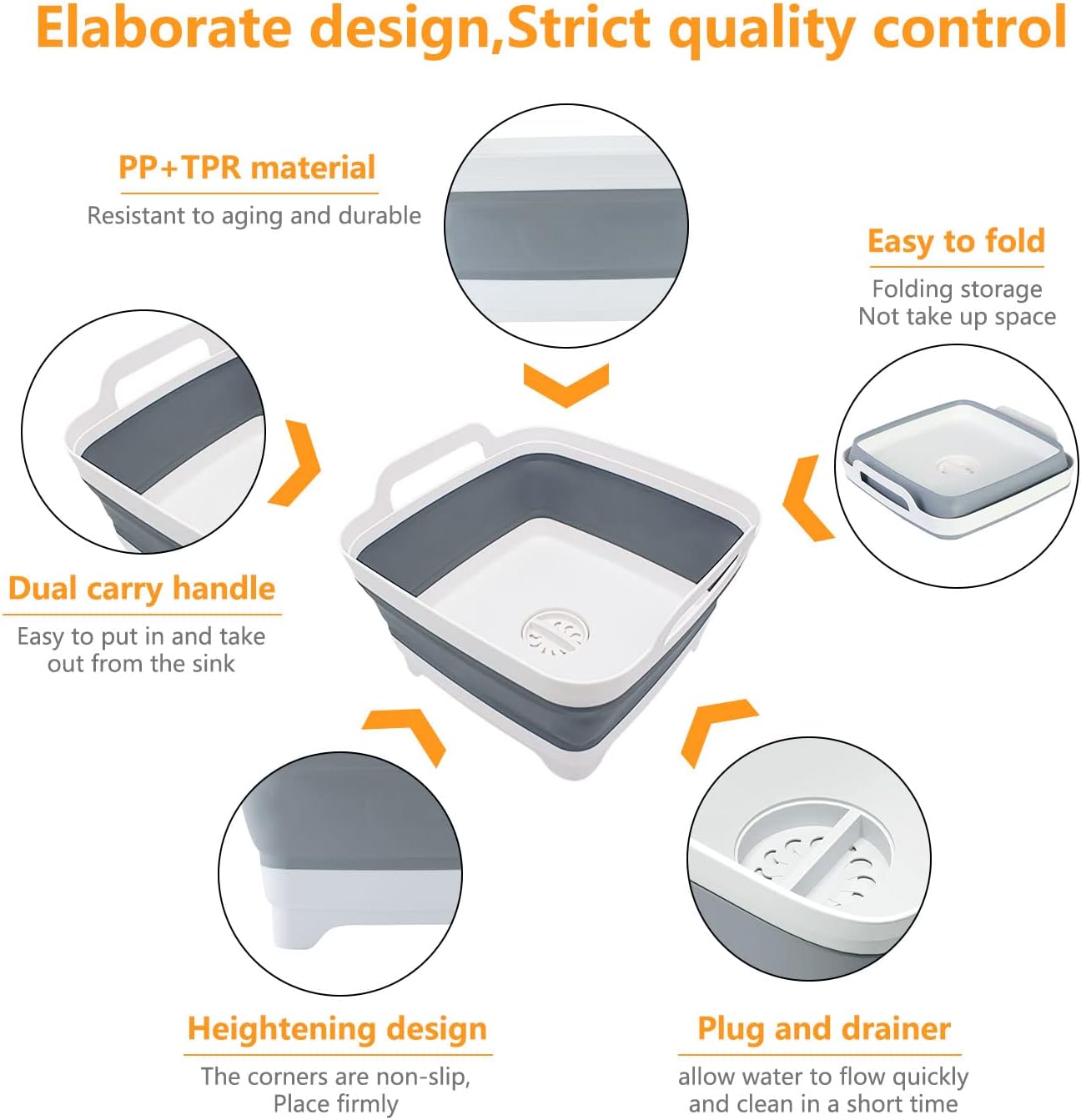 Elaborate design,Strict quality control

PP+TPR material

Resistant to aging and durable

Easy to fold

Folding storage
Not take up space

Dual carry handle

Easy to put in and take out from the sink

Heightening design

The corners are non-slip, Place firmly

Plug and drainer

allow water to flow quickly and clean in a short time