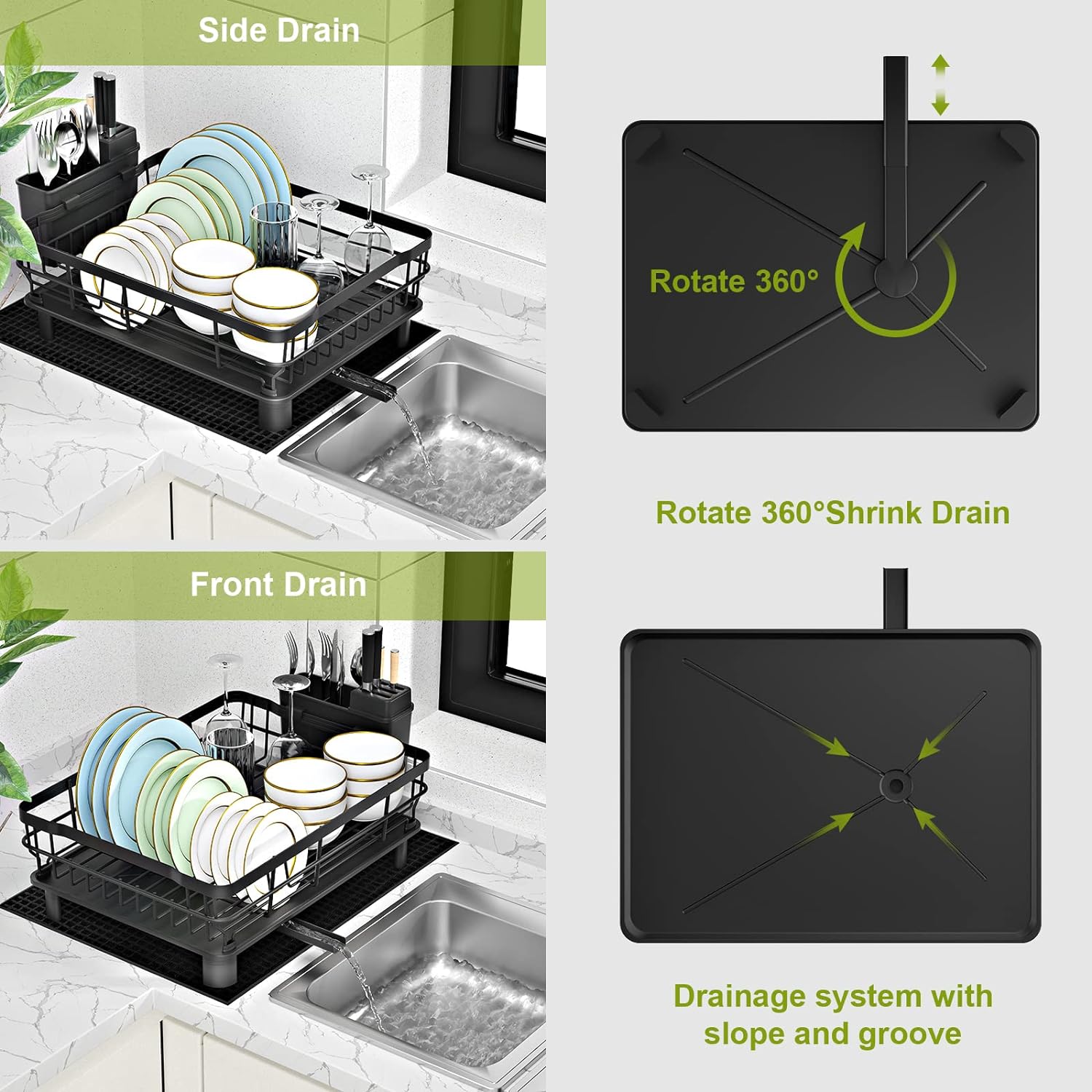 Side Drain

Rotate 360°

Rotate 360°Shrink Drain

Front Drain

Drainage system with slope and groove