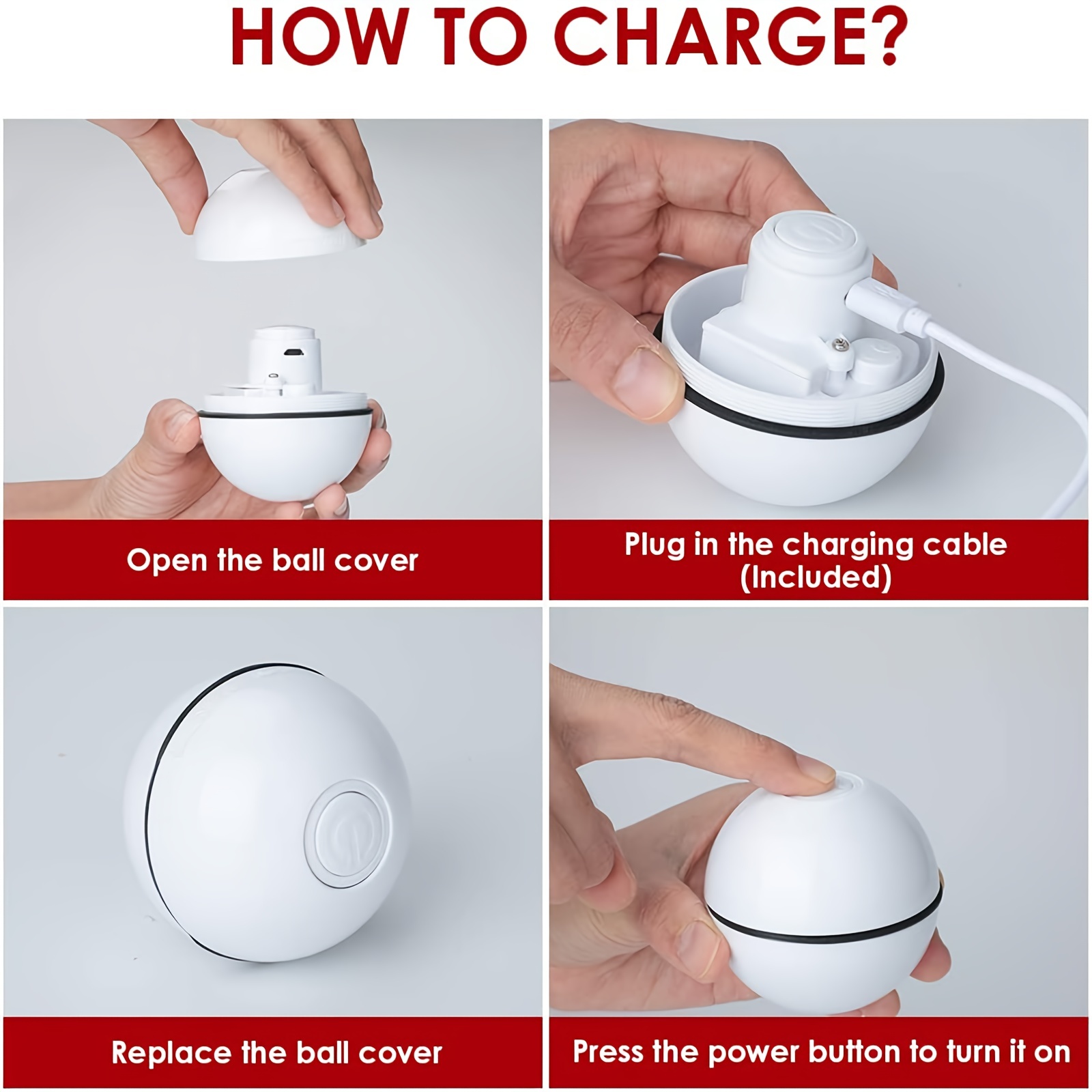 HOW TO CHARGE?

Open the ball cover

Plug in the charging cable (Included)

Replace the ball cover

Press the power button to turn it on