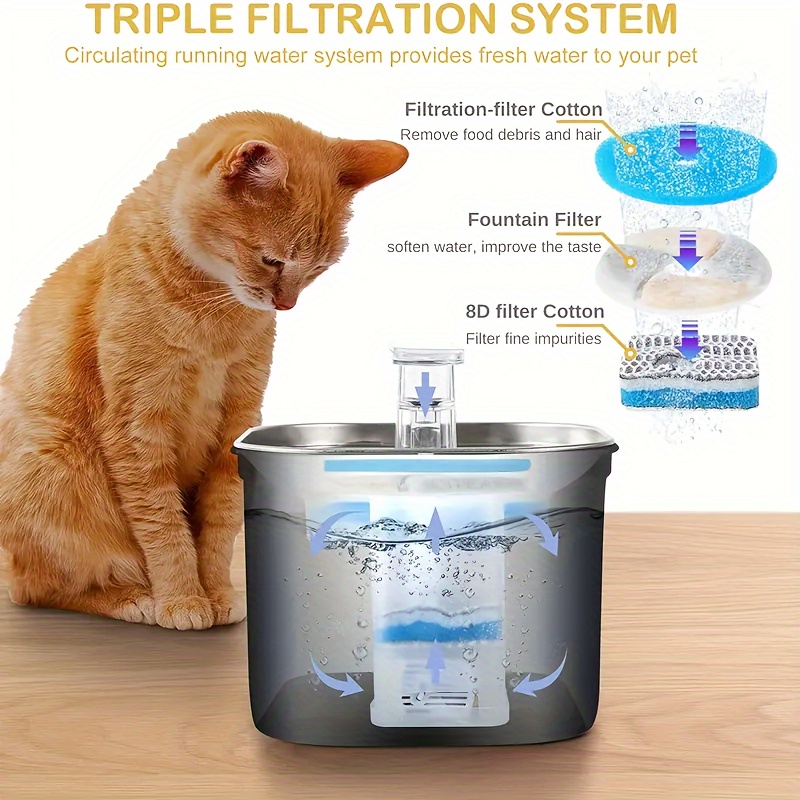 TRIPLE FILTRATION SYSTEM

Circulating running water system provides fresh water to your pet

Filtration-filter Cotton
Remove food debris and hair

Fountain Filter
soften water, improve the taste

8D filter Cotton
Filter fine impurities