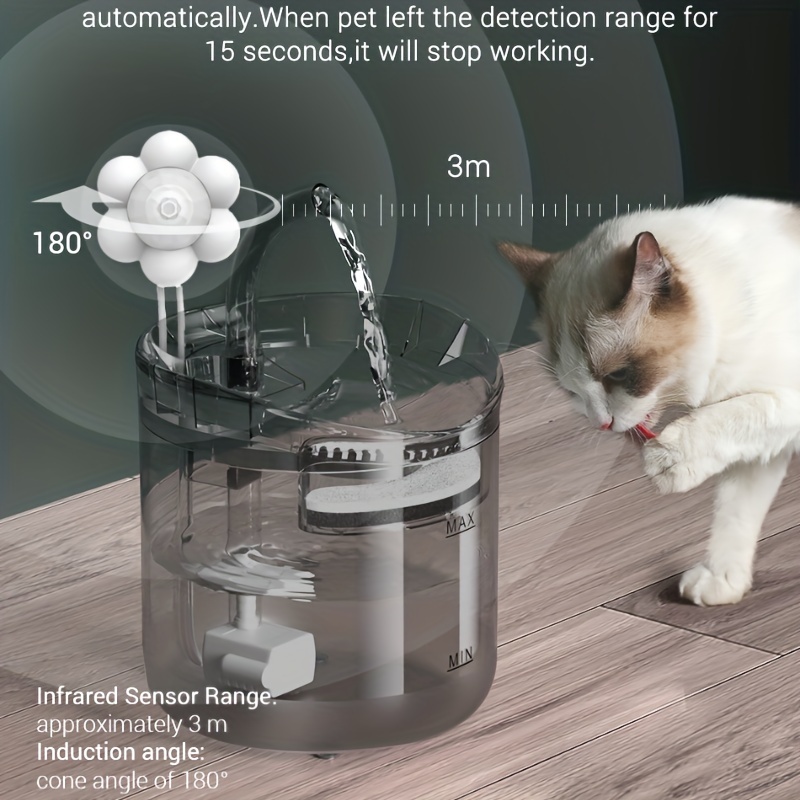 automatically.When pet left the detection range for 15 seconds,it will stop working.

3m

180°

MAX

MIN

Infrared Sensor Range:
approximately 3 m
Induction angle:
cone angle of 180°