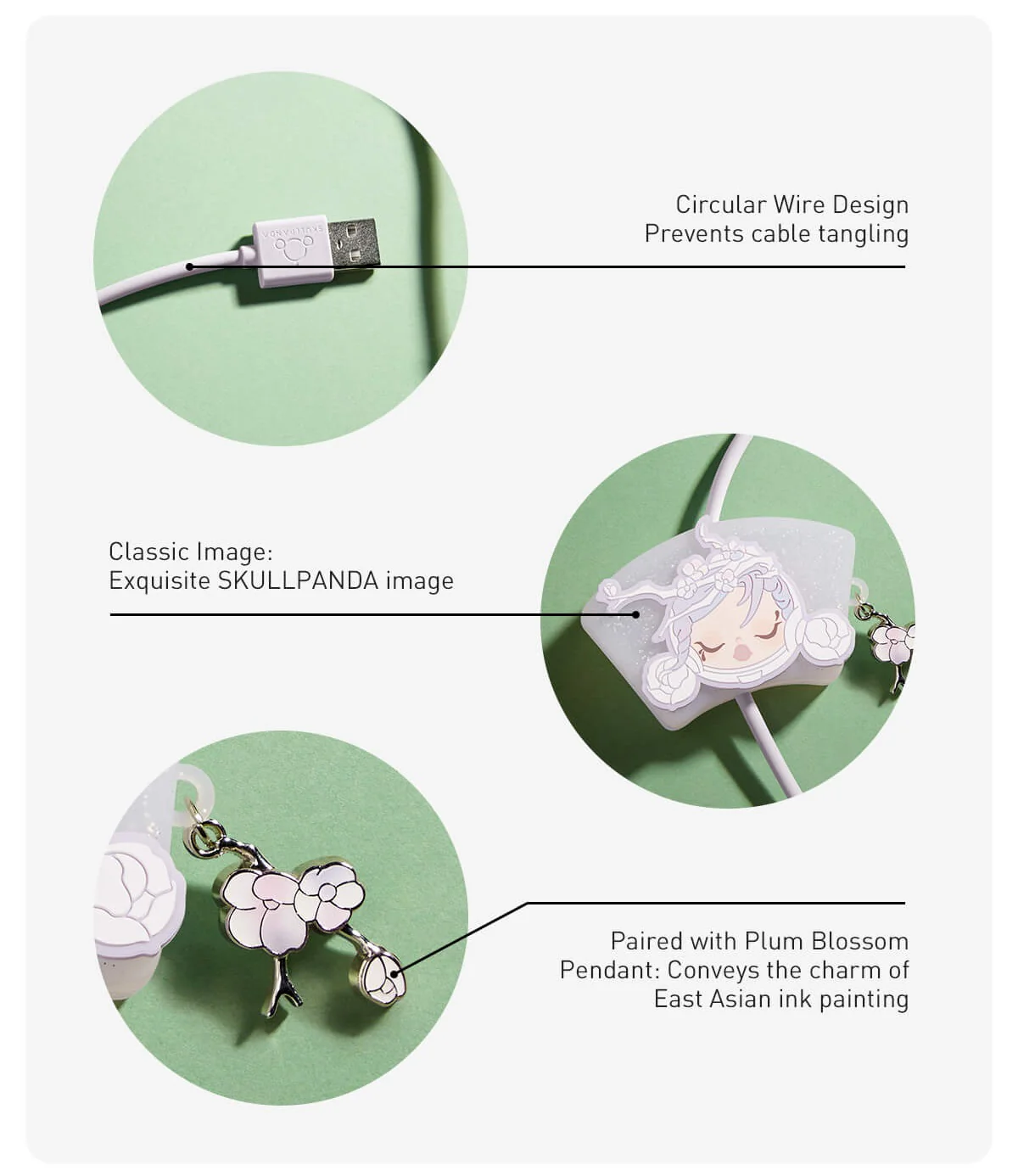 SKULLPANDA

Circular Wire Design
Prevents cable tangling

Classic Image:
Exquisite SKULLPANDA image

Paired with Plum Blossom
Pendant: Conveys the charm of
East Asian ink painting