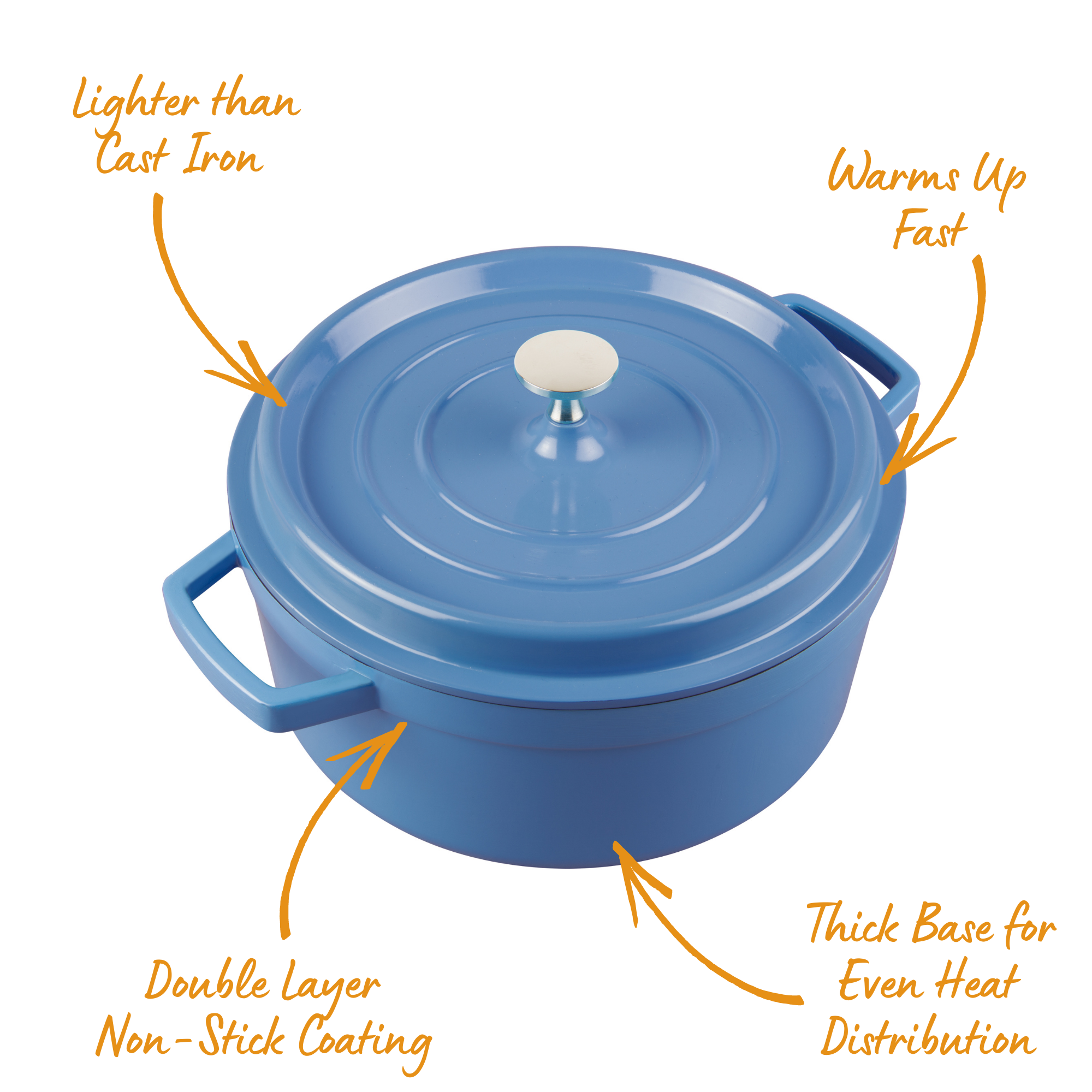 Lighter than Cast Iron

Warms Up Fast

Double Layer Non-Stick Coating

Thick Base for Even Heat Distribution