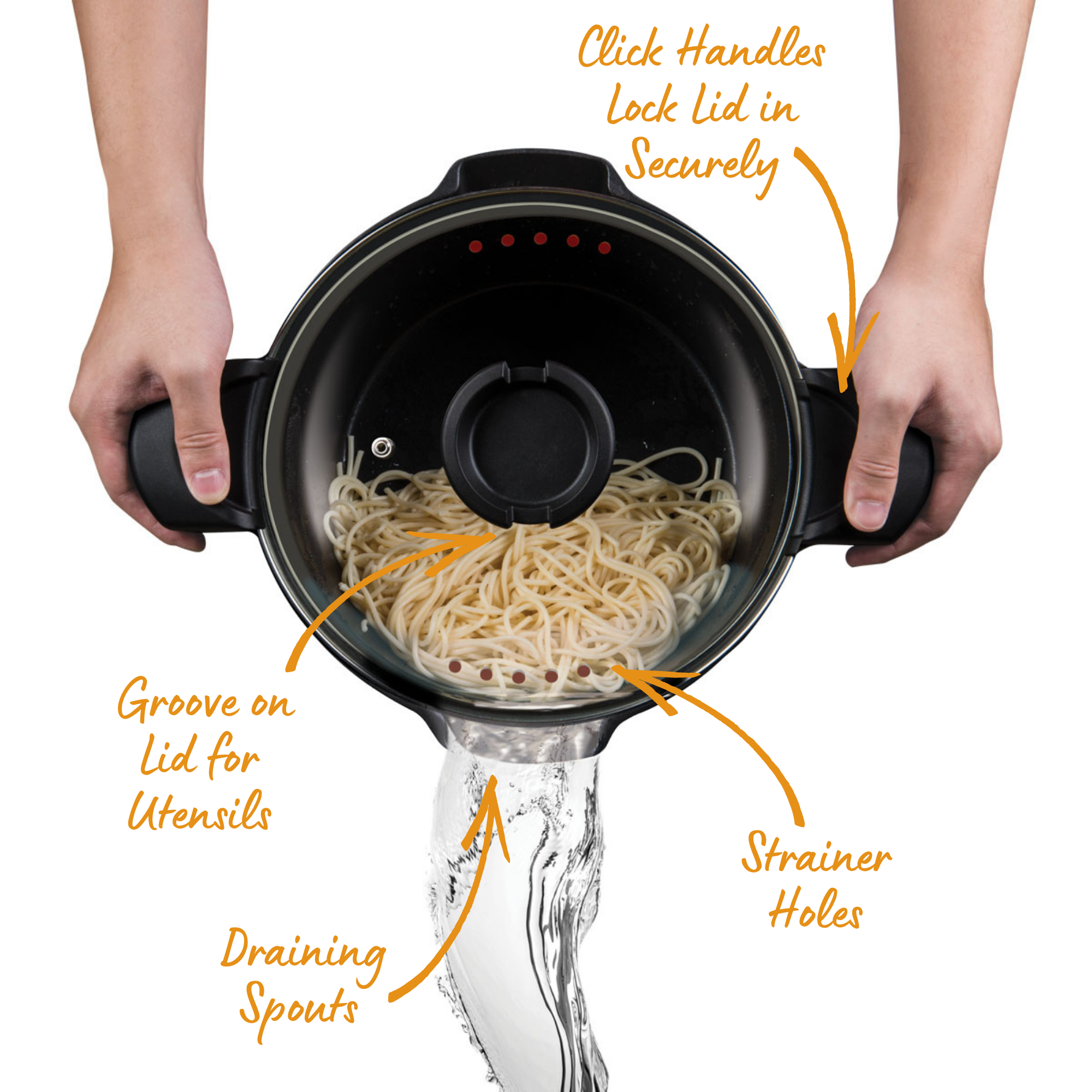 Click Handles Lock Lid in Securely

Groove on Lid for Utensils

Strainer Holes

Draining Spouts