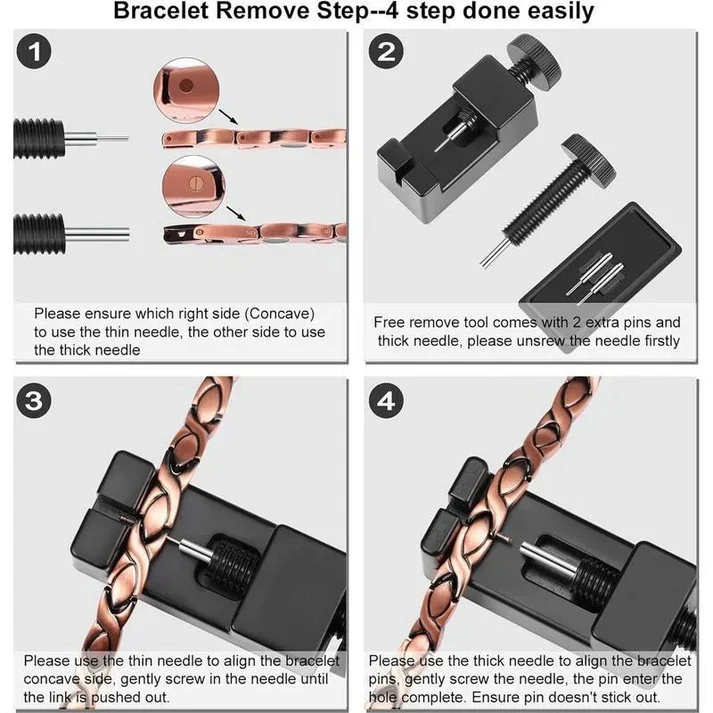 Bracelet Remove Step--4 step done easily

1

Please ensure which right side (Concave) to use the thin needle, the other side to use the thick needle

2

Free remove tool comes with 2 extra pins and thick needle, please unsrew the needle firstly

3

Please use the thin needle to align the bracelet concave side, gently screw in the needle until the link is pushed out.

4

Please use the thick needle to align the bracelet pins, gently screw the needle, the pin enter the hole complete. Ensure pin doesn't stick out.