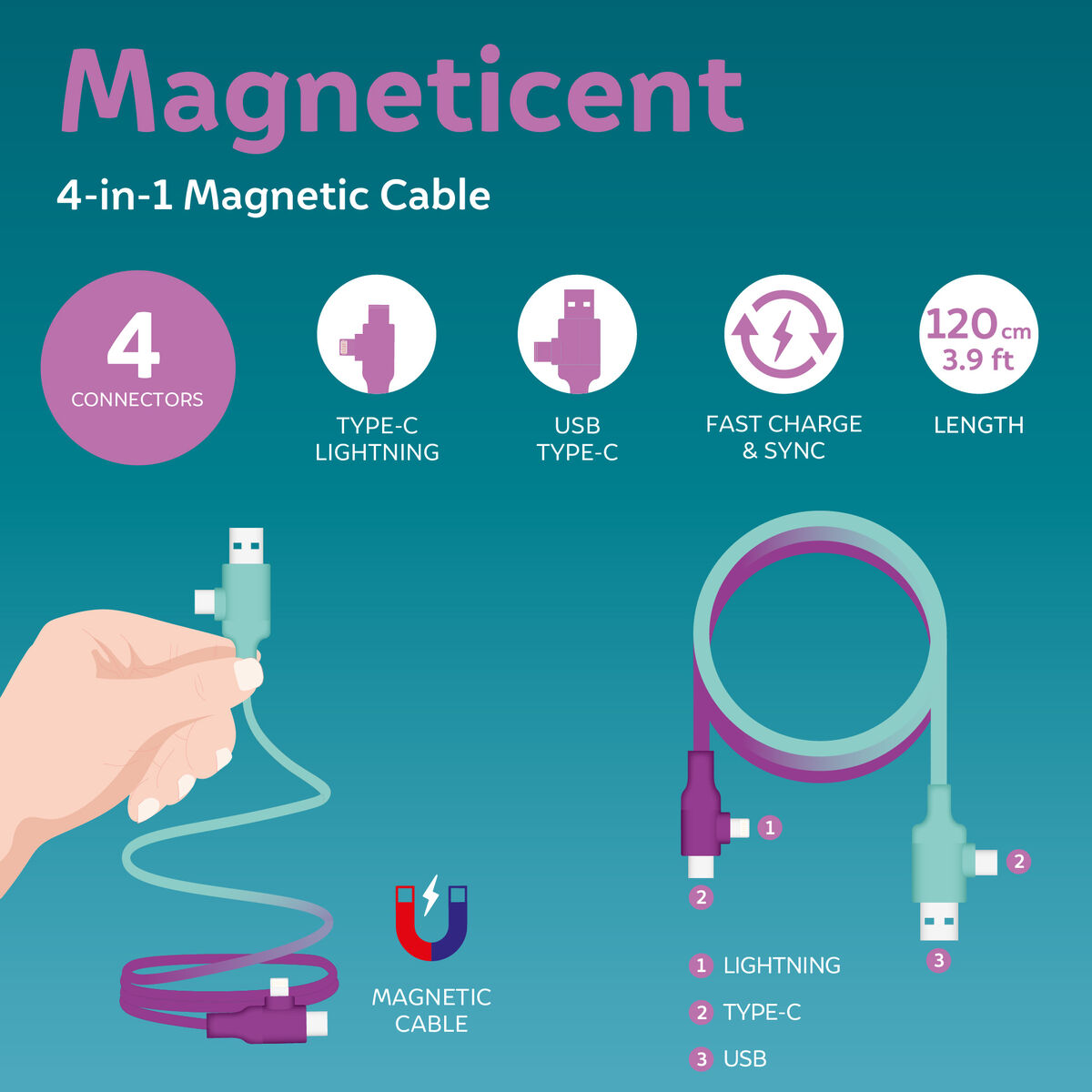 Magneticent

4-in-1 Magnetic Cable

4
CONNECTORS

TYPE-C
LIGHTNING

USB
TYPE-C

FAST CHARGE
& SYNC

120 cm
3.9 ft
LENGTH

MAGNETIC
CABLE

1
2
2
3

1 LIGHTNING
2 TYPE-C
3 USB