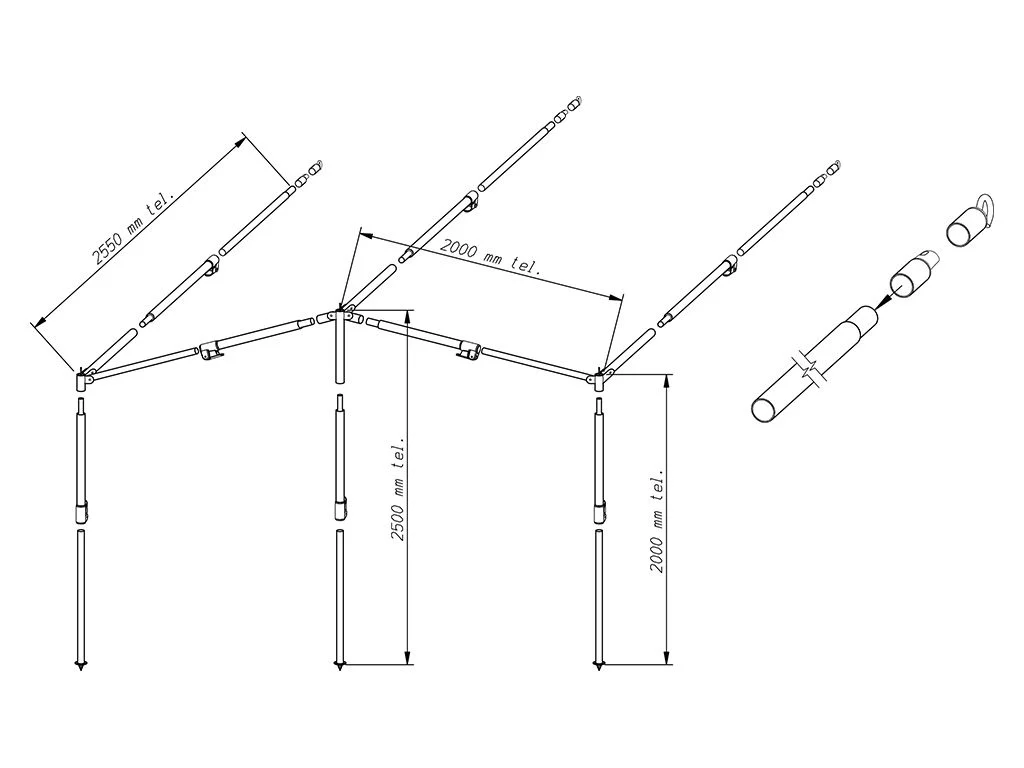 2550 mm tel.

2000 mm tel.

2500 mm tel.

2000 mm tel.