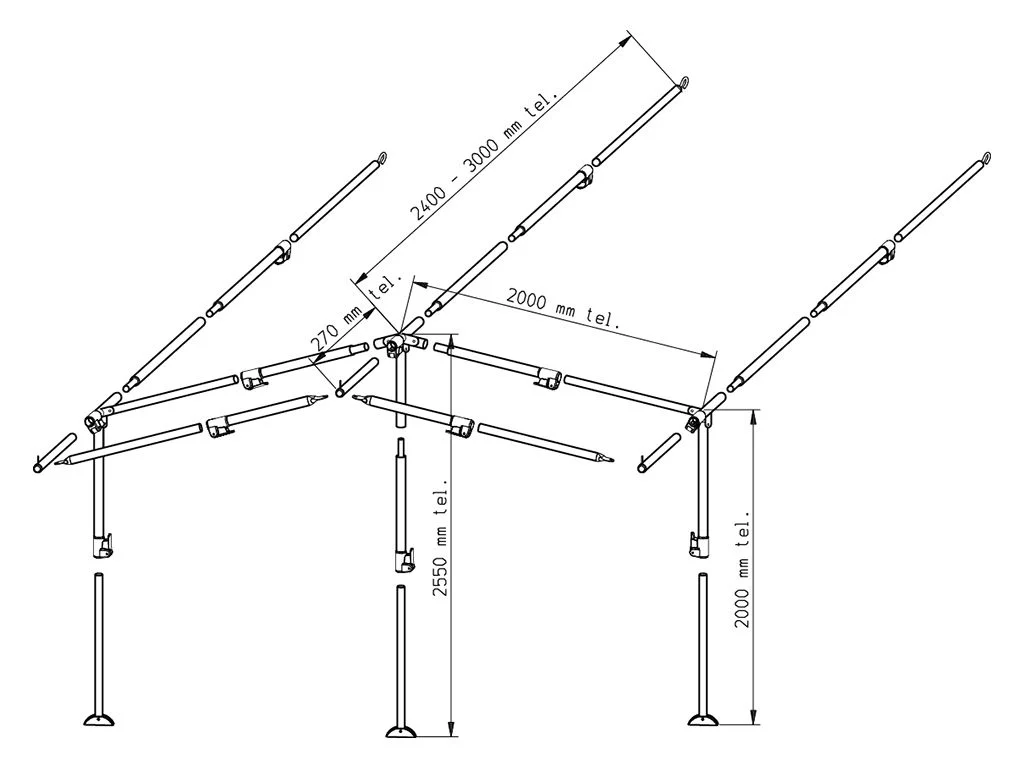 2400 - 3000 mm tel.

270 mm tel.

2000 mm tel.

2550 mm tel.

2000 mm tel.