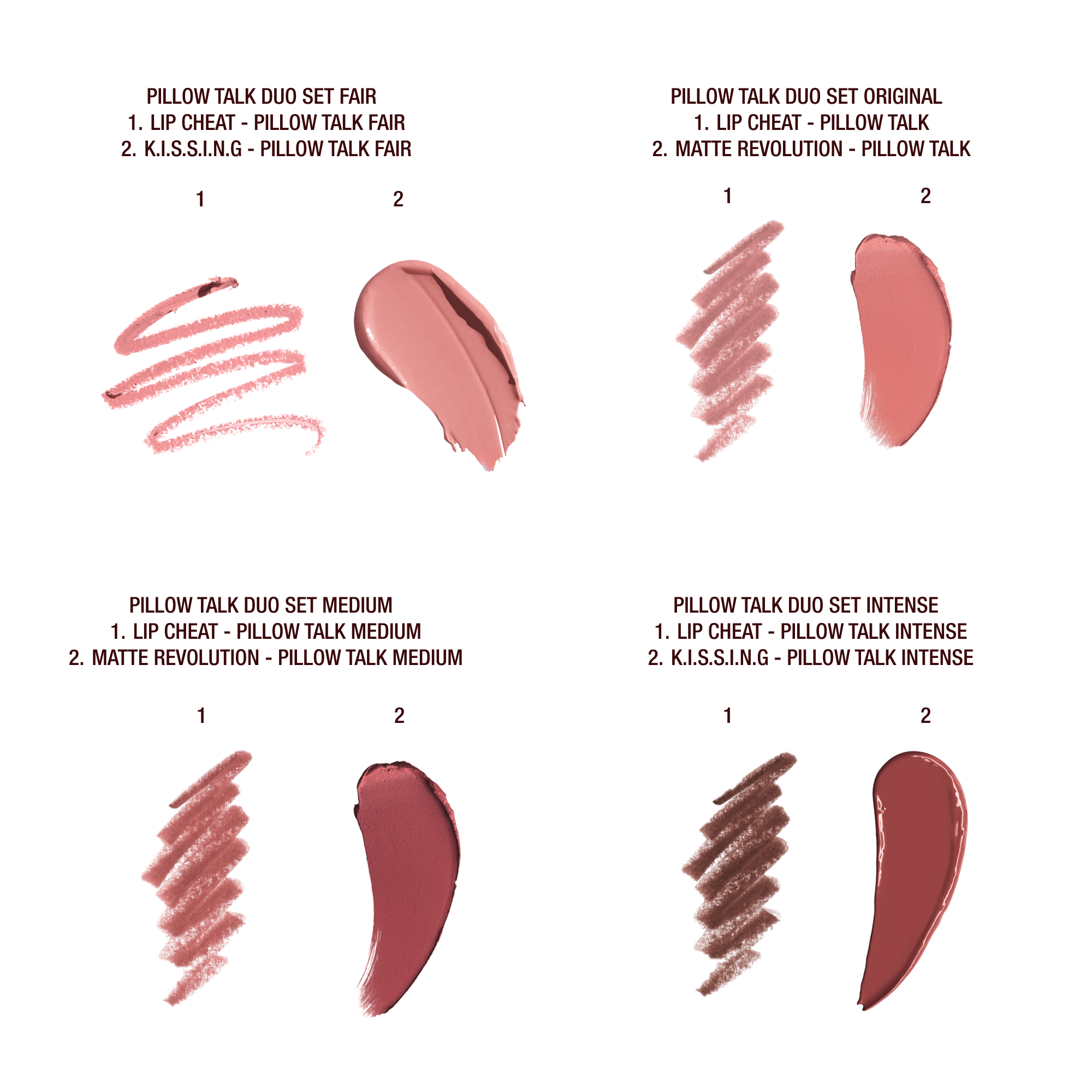 PILLOW TALK DUO SET FAIR
1. LIP CHEAT - PILLOW TALK FAIR
2. K.I.S.S.I.N.G - PILLOW TALK FAIR

1 2

PILLOW TALK DUO SET ORIGINAL
1. LIP CHEAT - PILLOW TALK
2. MATTE REVOLUTION - PILLOW TALK

1 2

PILLOW TALK DUO SET MEDIUM
1. LIP CHEAT - PILLOW TALK MEDIUM
2. MATTE REVOLUTION - PILLOW TALK MEDIUM

1 2

PILLOW TALK DUO SET INTENSE
1. LIP CHEAT - PILLOW TALK INTENSE
2. K.I.S.S.I.N.G - PILLOW TALK INTENSE

1 2