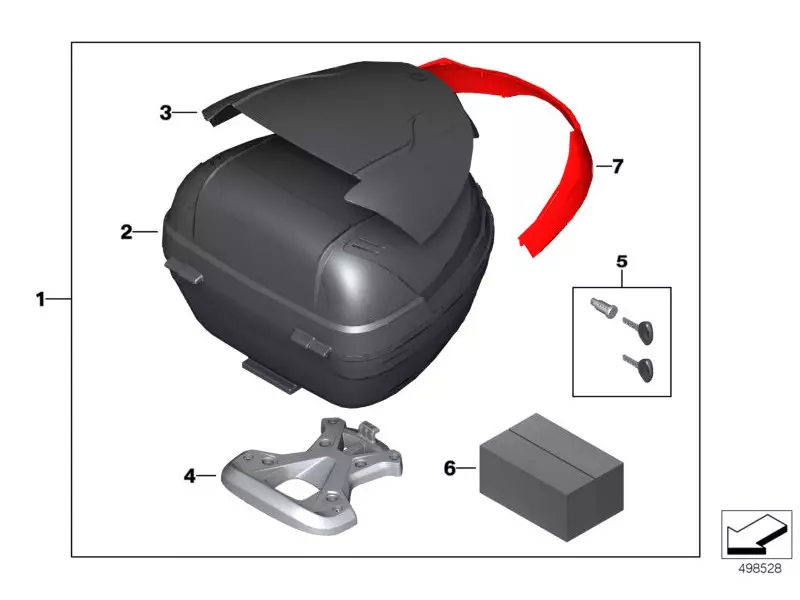 3
7
2
5
1
4
6
498528