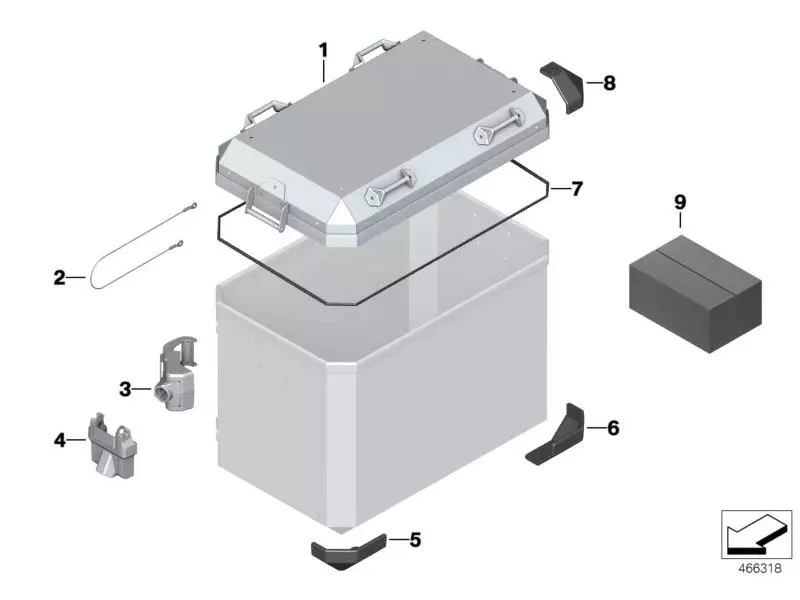 1
8
7
9
2
3
4
6
5
466318