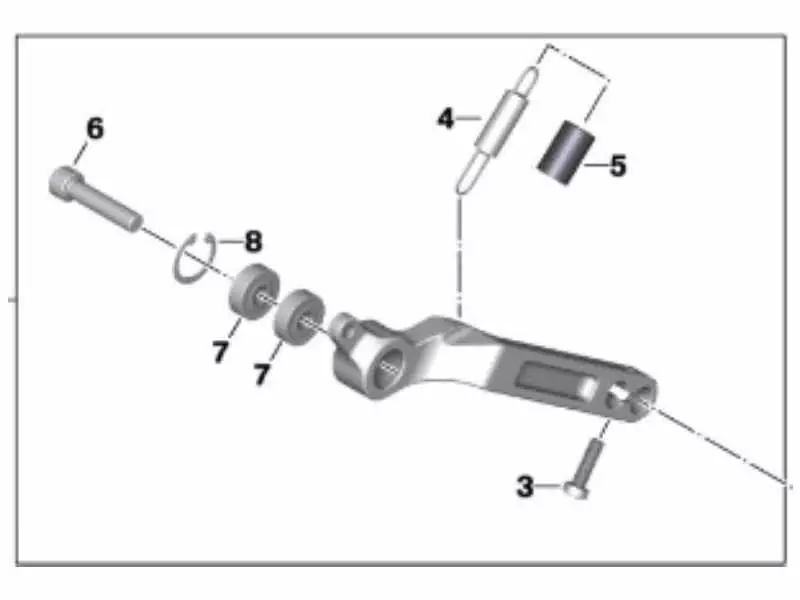 6
4
5
8
7
7
3