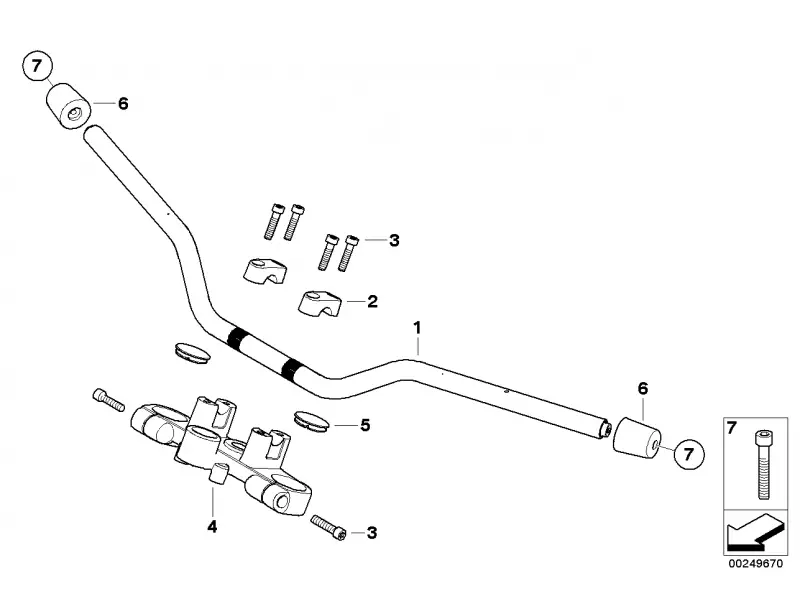 7
6
3
2
1
6
5
7
7
4
3
00249670