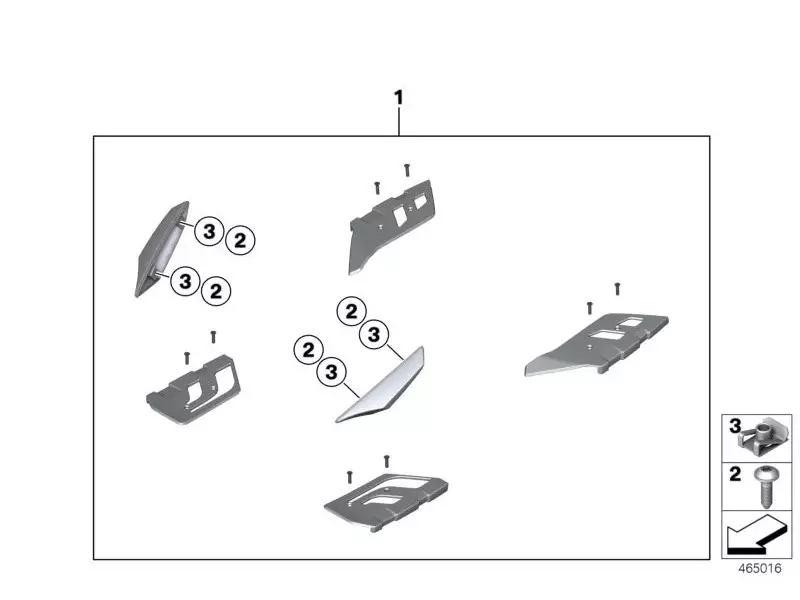 1

3 2
3 2

2
3
2
3

3
2

465016