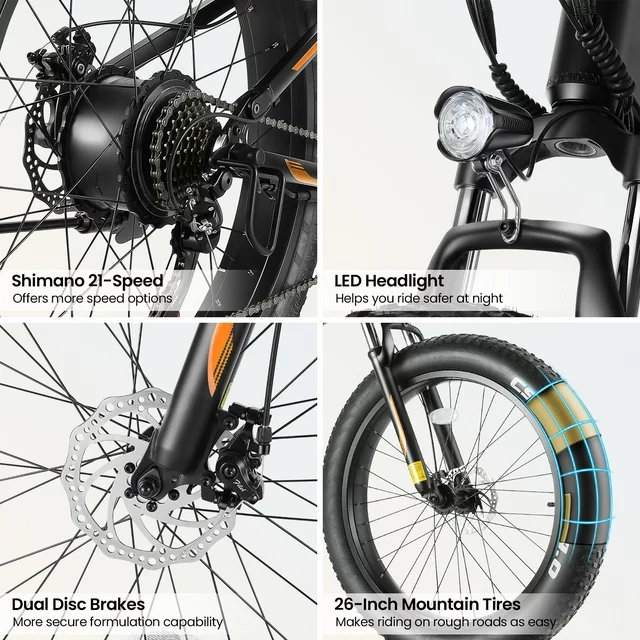 Shimano 21-Speed
Offers more speed options

LED Headlight
Helps you ride safer at night

Dual Disc Brakes
More secure formulation capability

26-Inch Mountain Tires
Makes riding on rough roads as easy