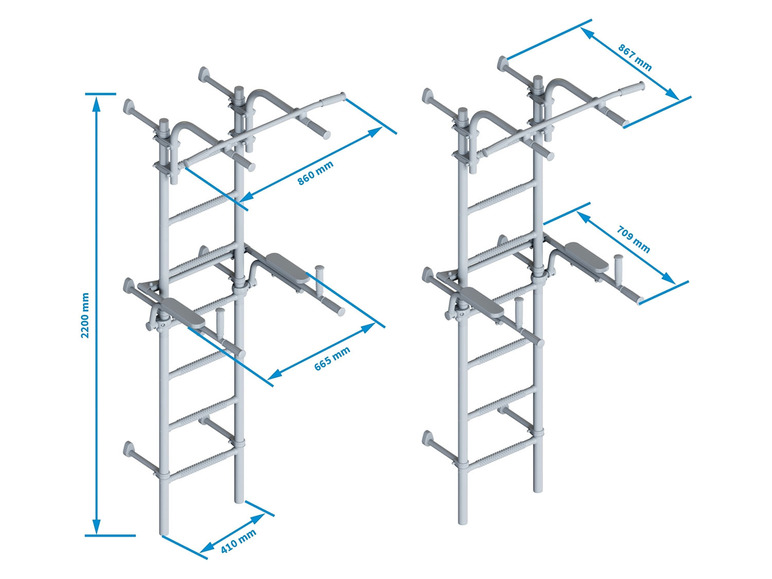 2200 mm

860 mm

665 mm

410 mm

867 mm

709 mm