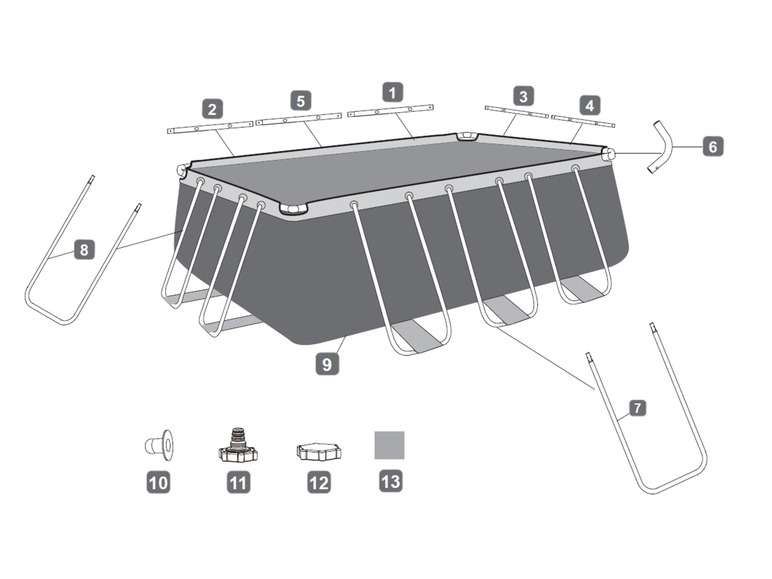 2
5
1
3
4
6
8
9
7
10
11
12
13