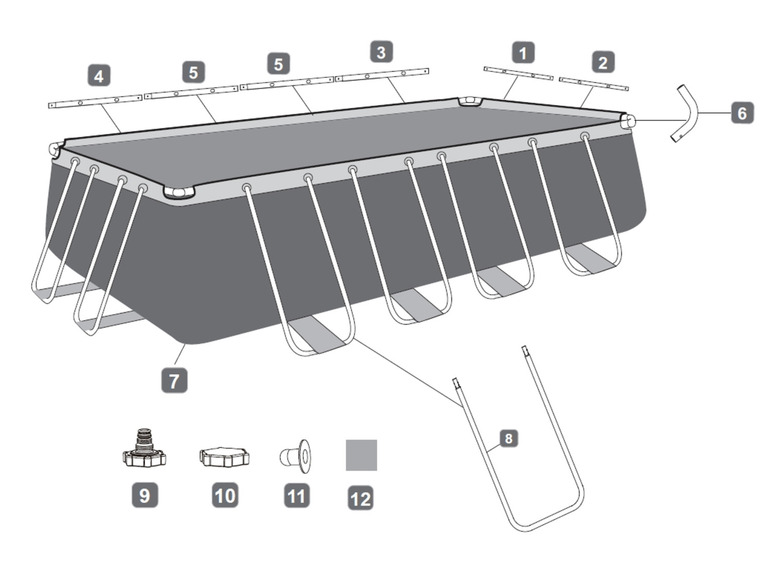 4
5
5
3
1
2
6
7
8
9
10
11
12