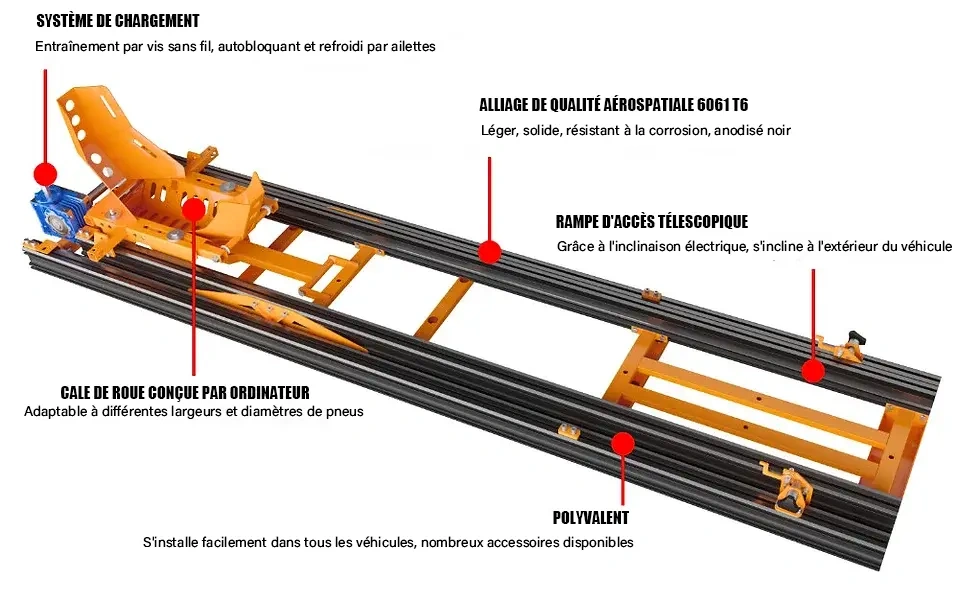 SYSTÈME DE CHARGEMENT
Entraînement par vis sans fil, autobloquant et refroidi par ailettes

ALLIAGE DE QUALITÉ AÉROSPATIALE 6061 T6
Léger, solide, résistant à la corrosion, anodisé noir

RAMPE D'ACCÈS TÉLESCOPIQUE
Grâce à l'inclinaison électrique, s'incline à l'extérieur du véhicule

CALE DE ROUE CONÇUE PAR ORDINATEUR
Adaptable à différentes largeurs et diamètres de pneus

POLYVALENT
S'installe facilement dans tous les véhicules, nombreux accessoires disponibles