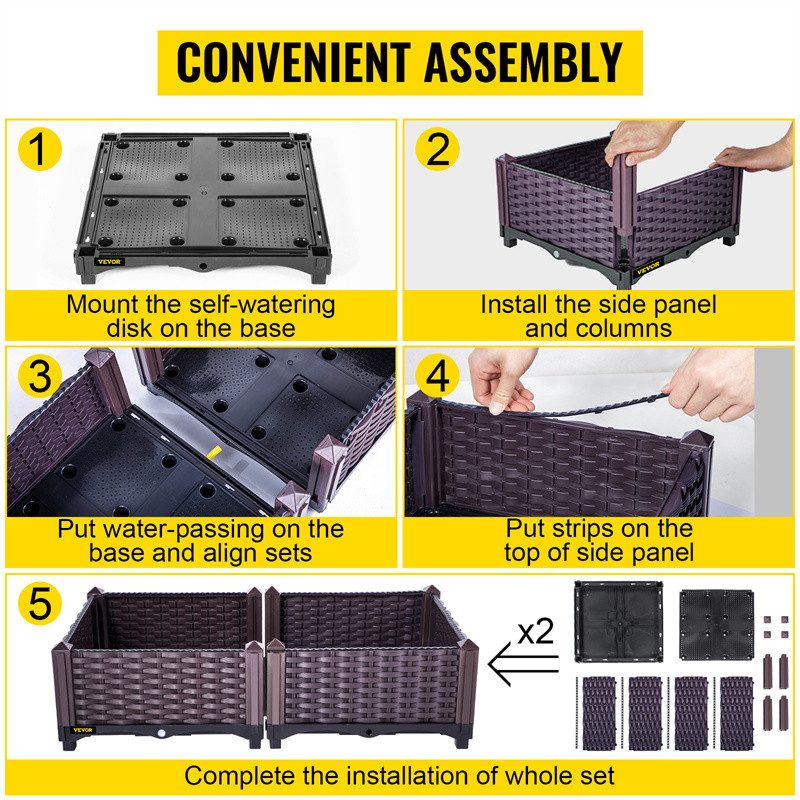 CONVENIENT ASSEMBLY

1

VEVOR

Mount the self-watering disk on the base

2

VEVOR

Install the side panel and columns

3

Put water-passing on the base and align sets

4

Put strips on the top of side panel

5

VEVOR

x2

Complete the installation of whole set