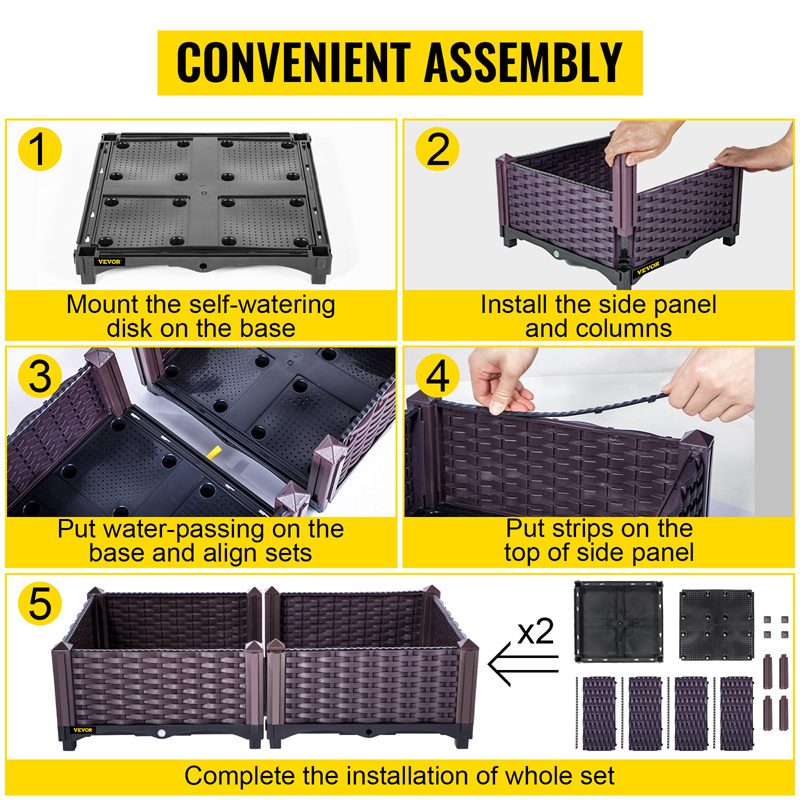 CONVENIENT ASSEMBLY

1

VEVOR

Mount the self-watering disk on the base

2

VEVOR

Install the side panel and columns

3

Put water-passing on the base and align sets

4

Put strips on the top of side panel

5

VEVOR

x2

Complete the installation of whole set