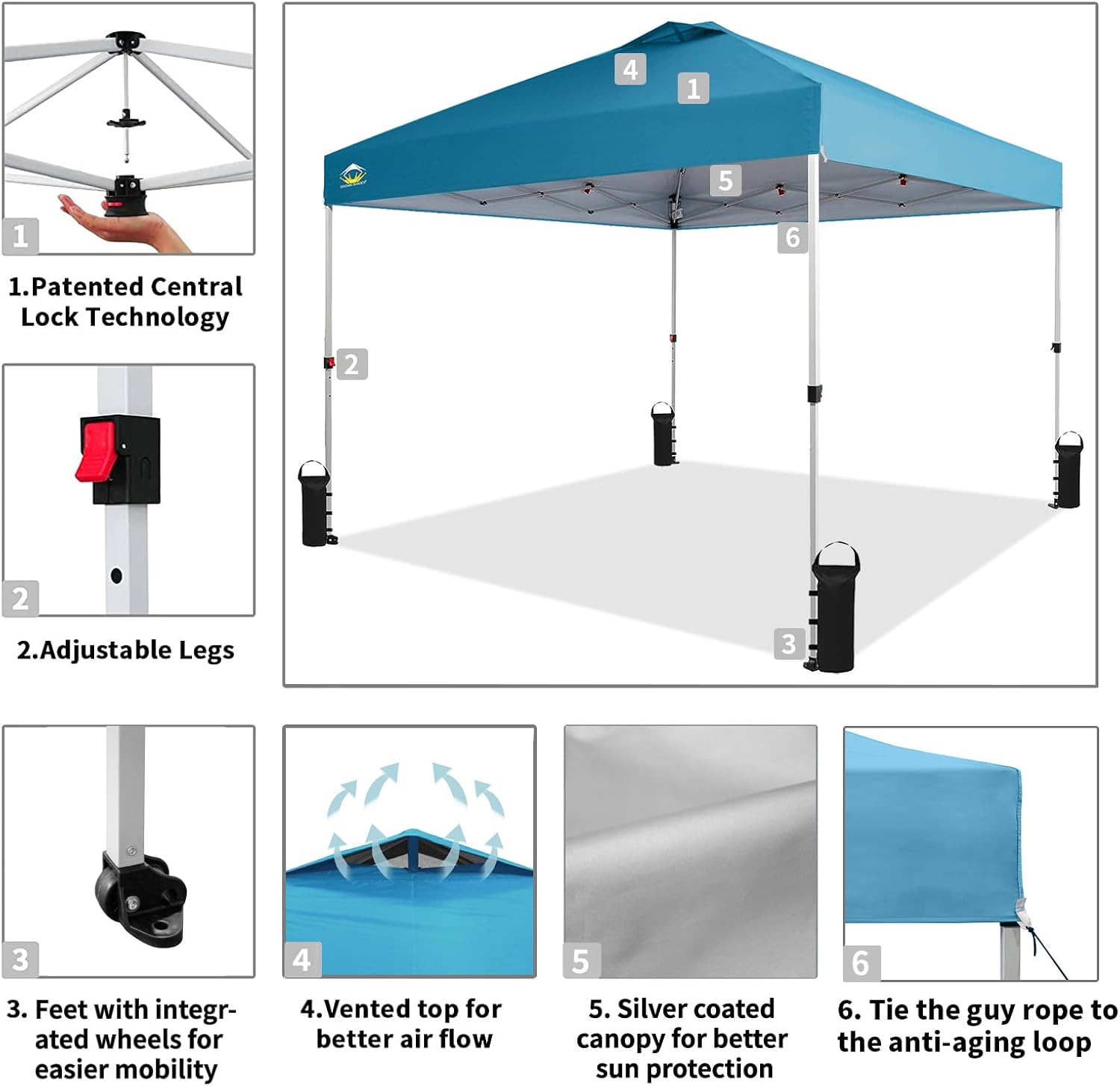 1

1.Patented Central Lock Technology

2

2.Adjustable Legs

4

1

5

6

2

3

3

3. Feet with integrated wheels for easier mobility

4

4.Vented top for better air flow

5

5. Silver coated canopy for better sun protection

6

6. Tie the guy rope to the anti-aging loop