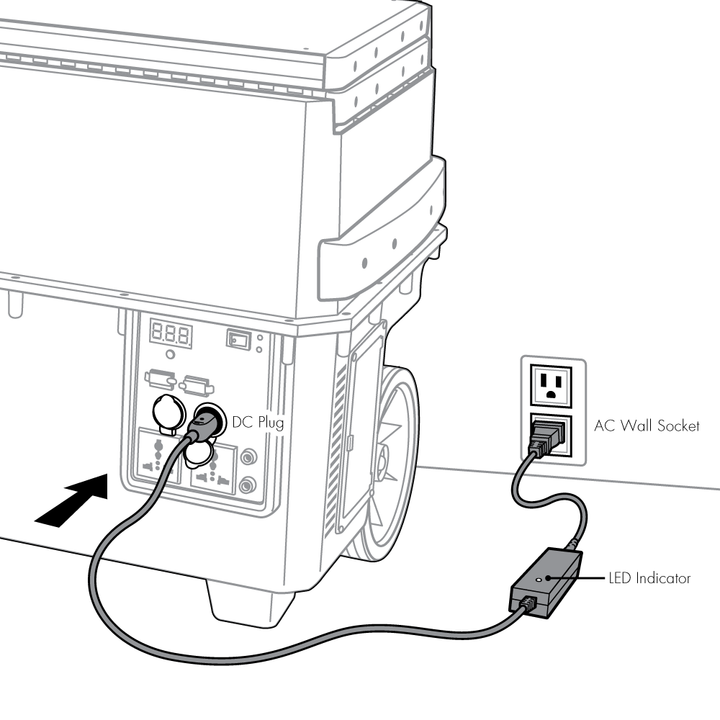 8.8.8

DC Plug

AC Wall Socket

LED Indicator