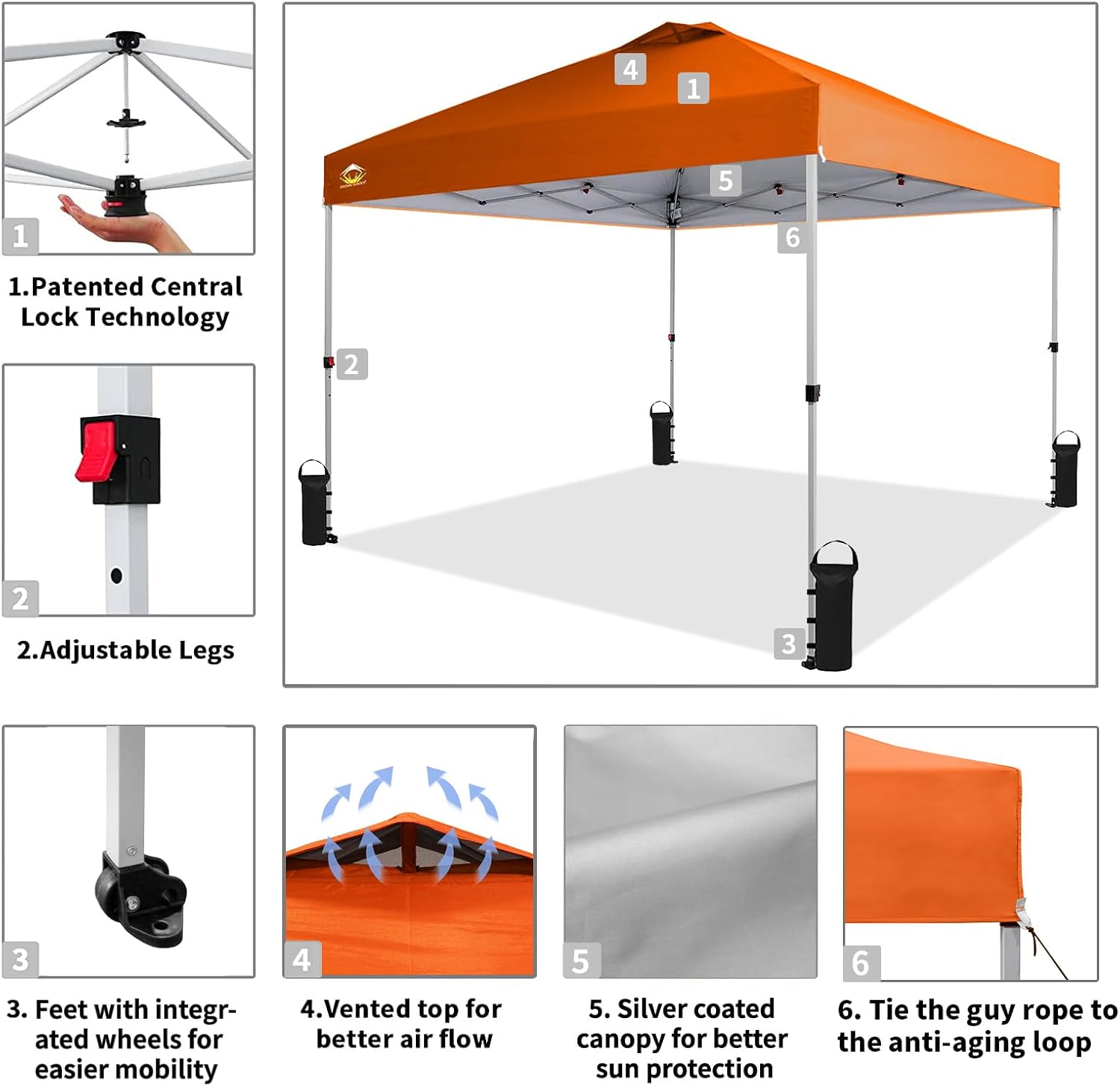 1

1.Patented Central Lock Technology

2

2.Adjustable Legs

4

1

5

6

2

3

3

3. Feet with integrated wheels for easier mobility

4

4.Vented top for better air flow

5

5. Silver coated canopy for better sun protection

6

6. Tie the guy rope to the anti-aging loop