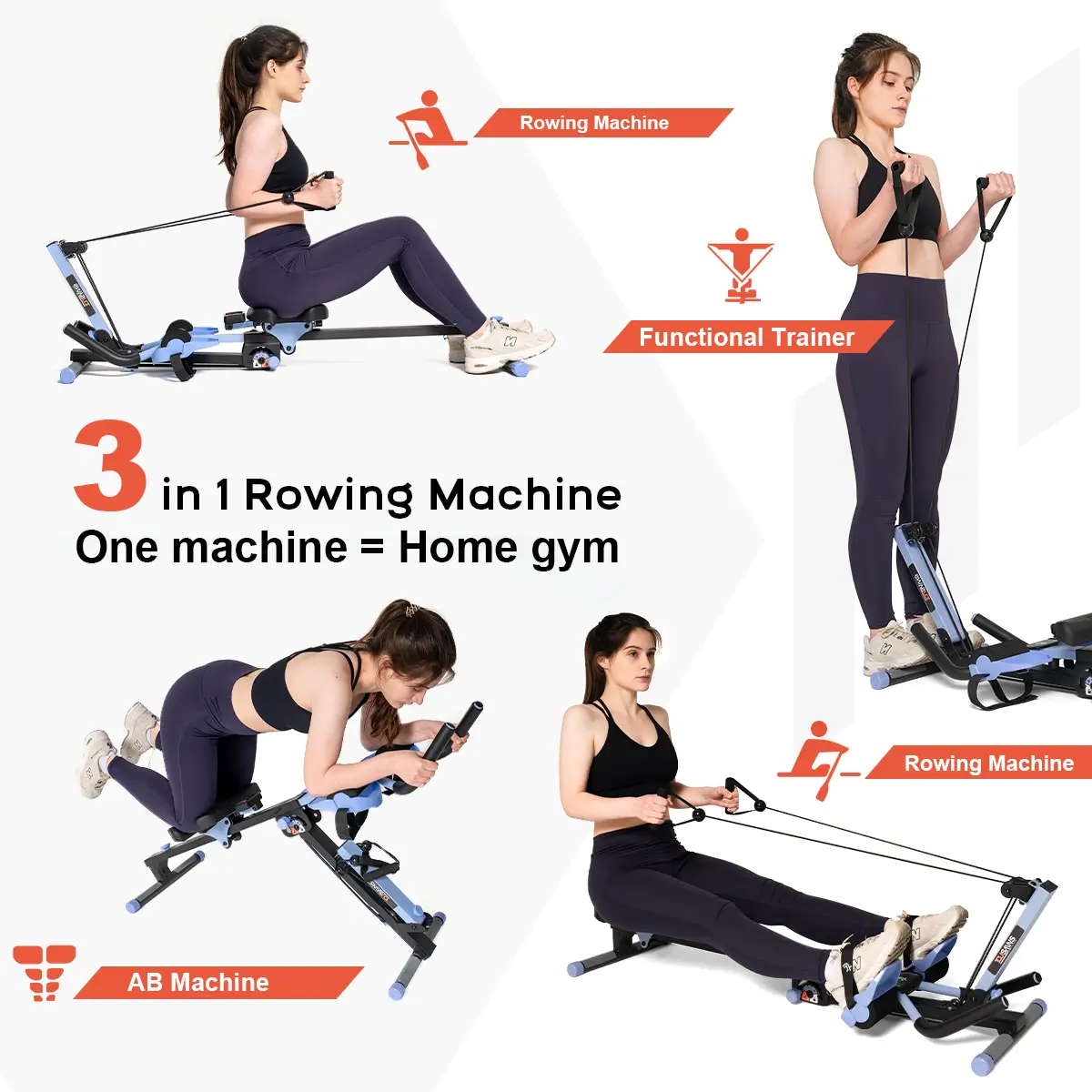 Rowing Machine

Functional Trainer

3 in 1 Rowing Machine
One machine = Home gym

Rowing Machine

AB Machine