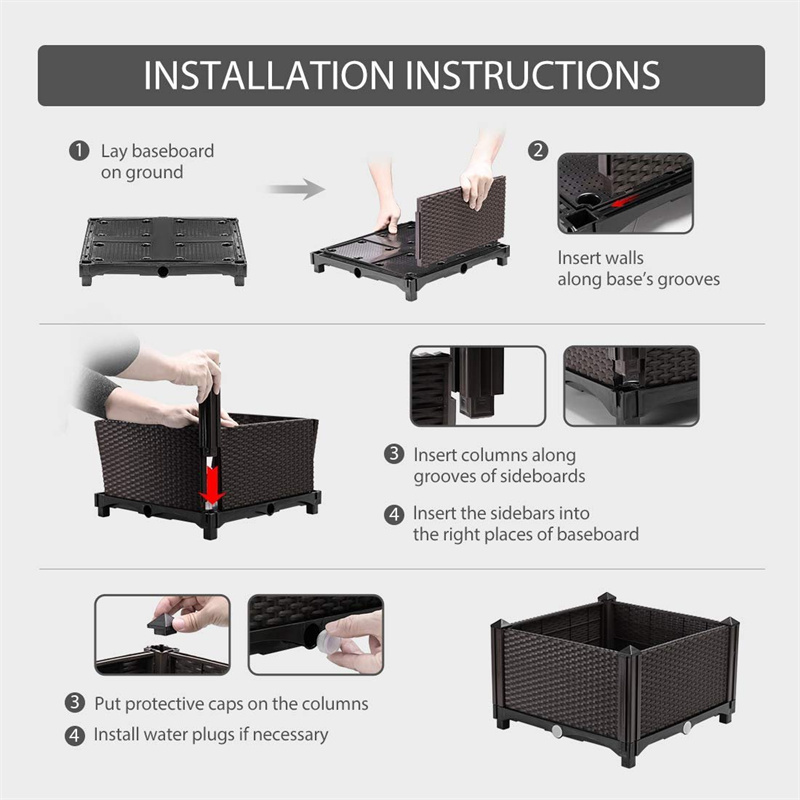 INSTALLATION INSTRUCTIONS

1 Lay baseboard on ground

2

Insert walls along base's grooves

3 Insert columns along grooves of sideboards

4 Insert the sidebars into the right places of baseboard

3 Put protective caps on the columns

4 Install water plugs if necessary