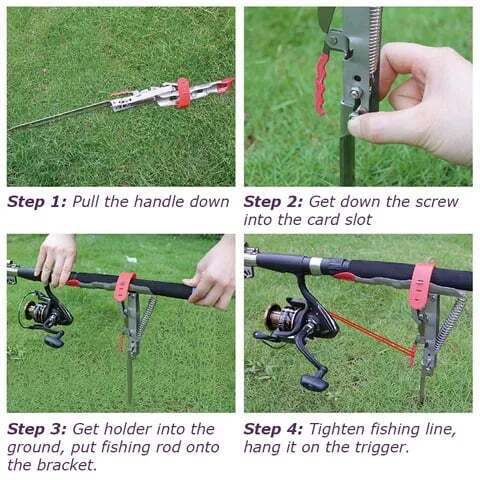 Step 1: Pull the handle down

Step 2: Get down the screw into the card slot

Step 3: Get holder into the ground, put fishing rod onto the bracket.

Step 4: Tighten fishing line, hang it on the trigger.