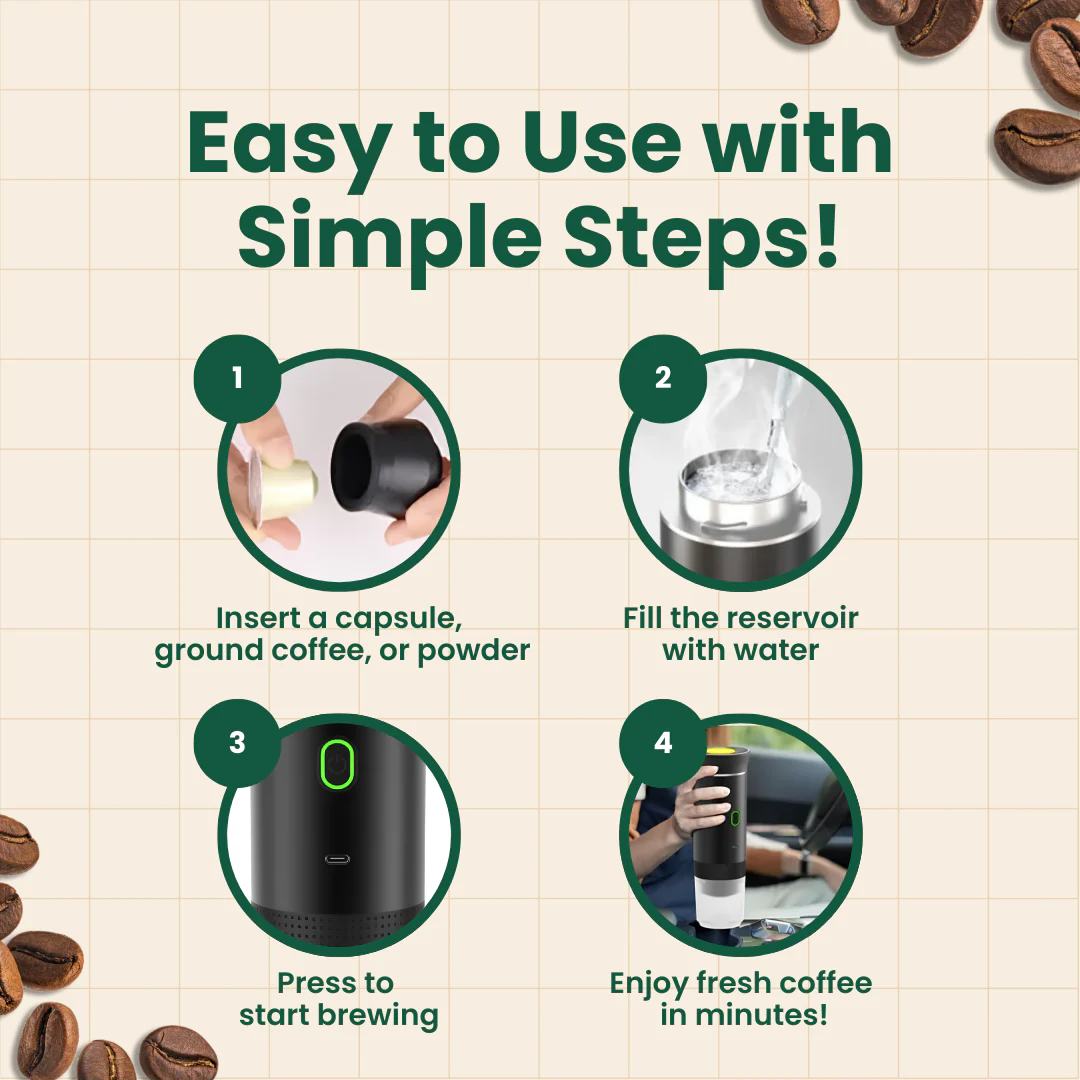 Easy to Use with Simple Steps!

1

Insert a capsule, ground coffee, or powder

2

Fill the reservoir with water

3

Press to start brewing

4

Enjoy fresh coffee in minutes!