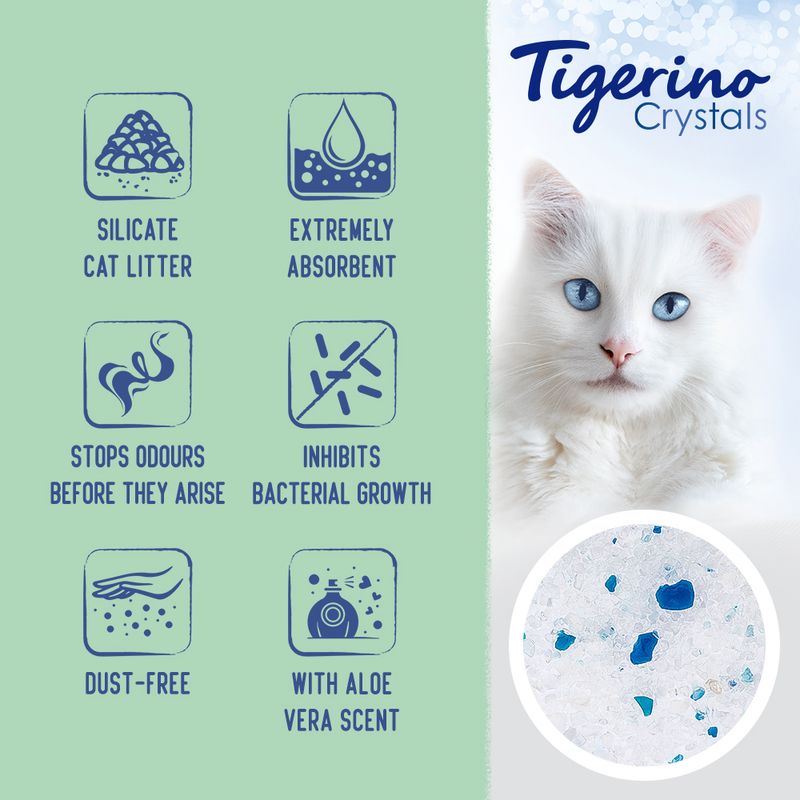 SILICATE CAT LITTER

EXTREMELY ABSORBENT

STOPS ODOURS BEFORE THEY ARISE

INHIBITS BACTERIAL GROWTH

DUST-FREE

WITH ALOE VERA SCENT

Tigerino Crystals