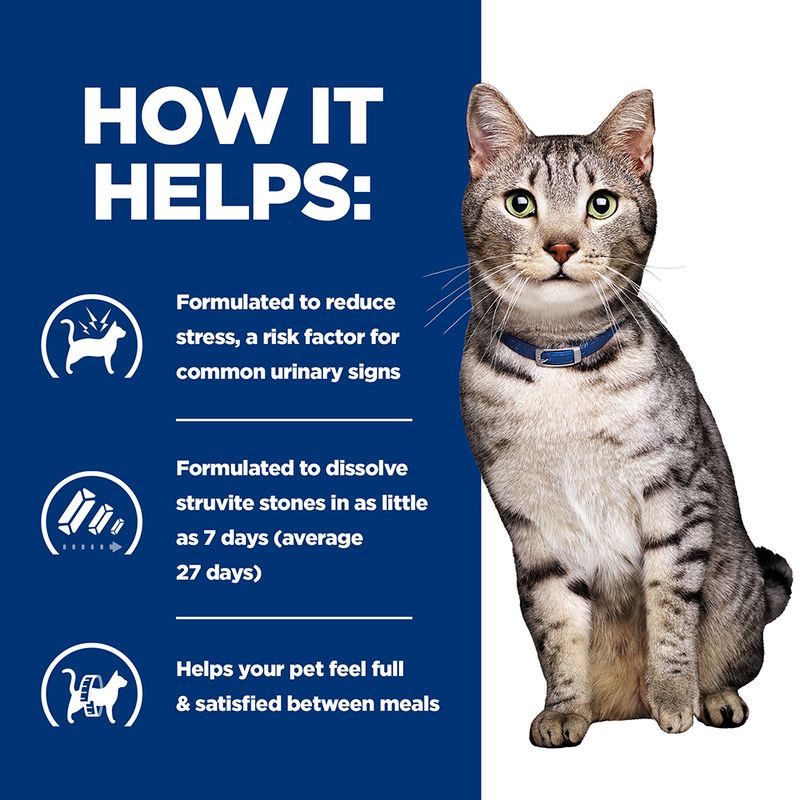 HOW IT HELPS:

Formulated to reduce stress, a risk factor for common urinary signs

Formulated to dissolve struvite stones in as little as 7 days (average 27 days)

Helps your pet feel full & satisfied between meals