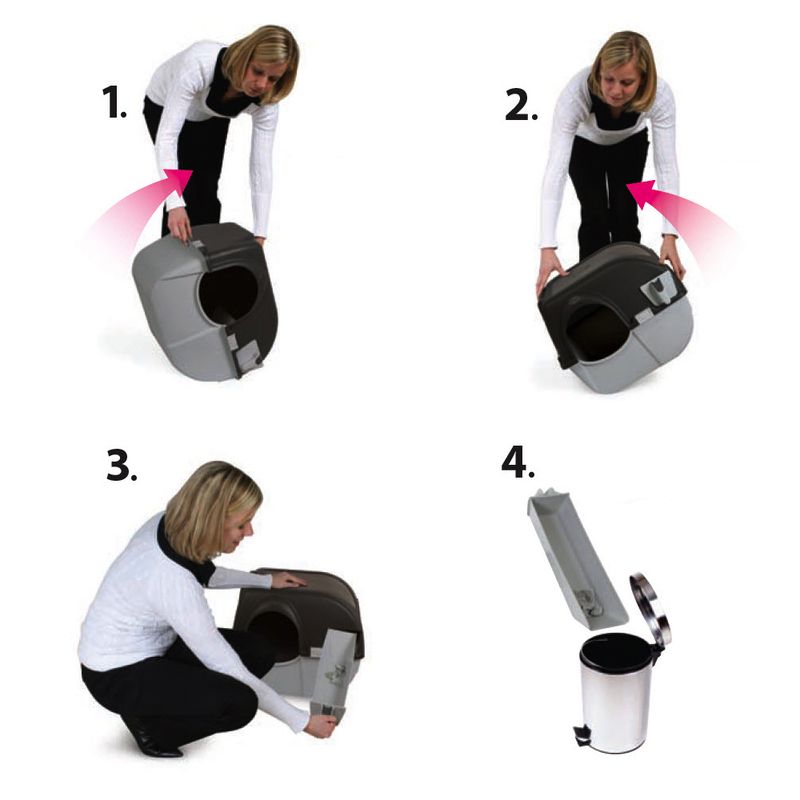 1.

2.

3.

4.