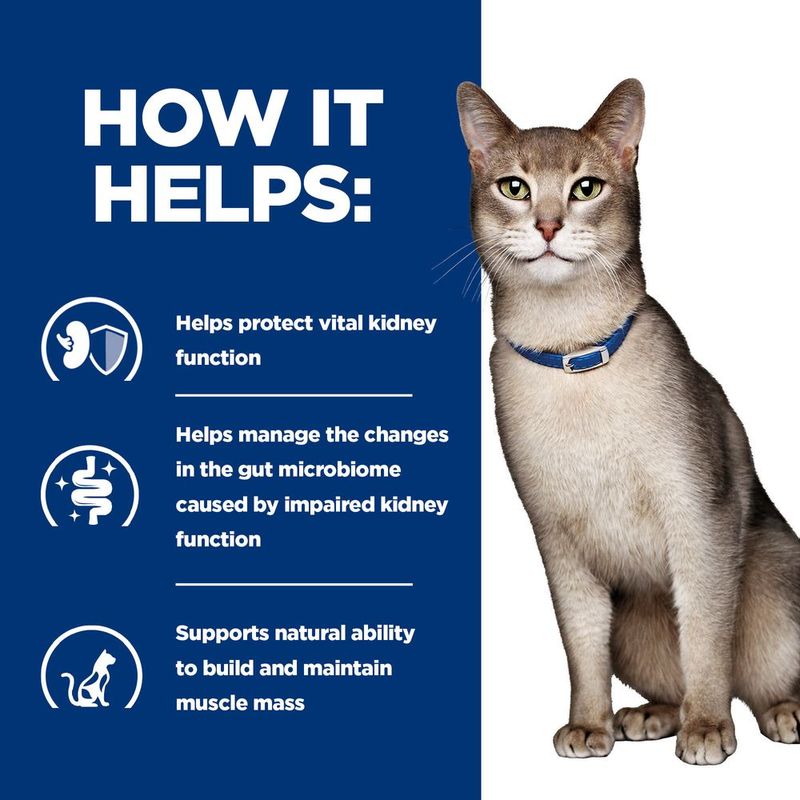 HOW IT HELPS:

Helps protect vital kidney function

Helps manage the changes in the gut microbiome caused by impaired kidney function

Supports natural ability to build and maintain muscle mass