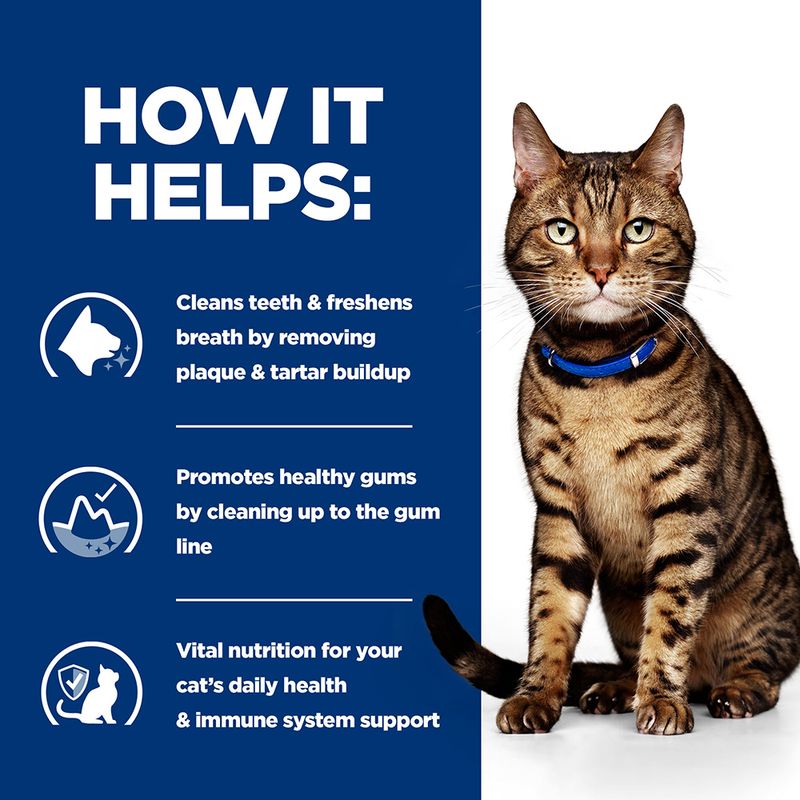 HOW IT HELPS:

Cleans teeth & freshens breath by removing plaque & tartar buildup

Promotes healthy gums by cleaning up to the gum line

Vital nutrition for your cat's daily health & immune system support