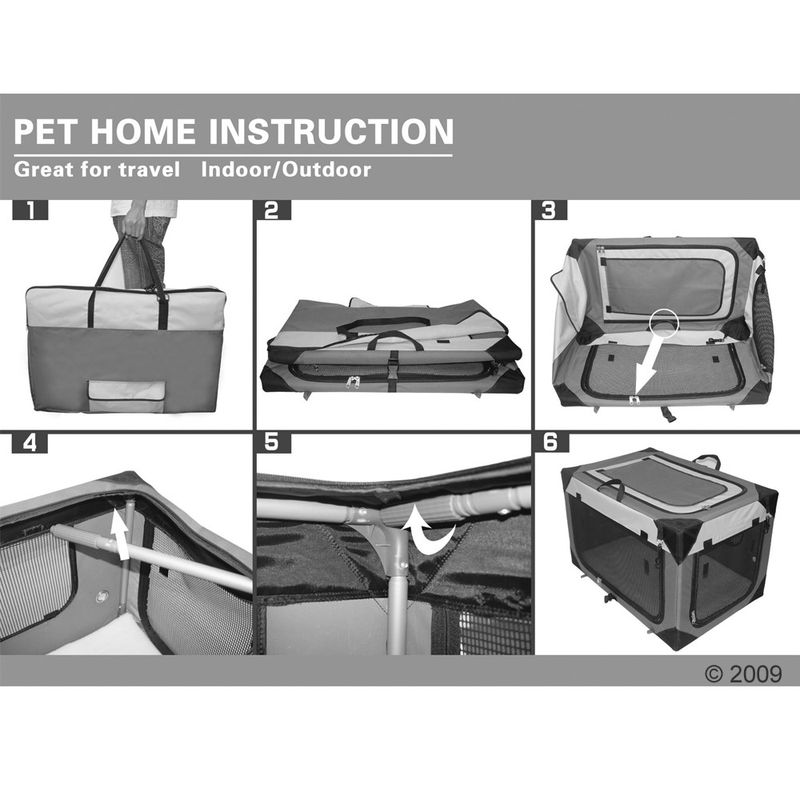 PET HOME INSTRUCTION
Great for travel Indoor/Outdoor

1

2

3

4

5

6

© 2009